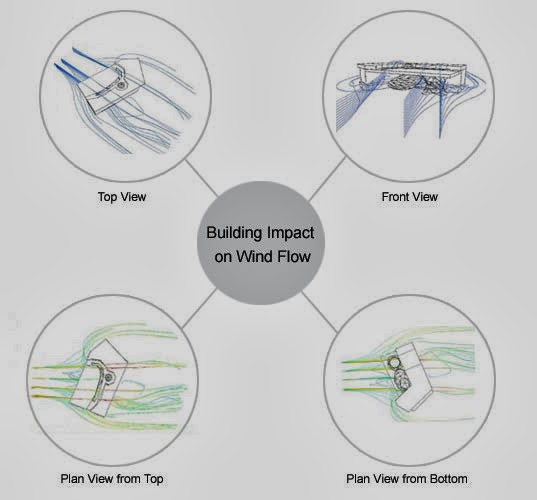 Top View

Front View

Building Impact on Wind Flow

Plan View from Top

Plan View from Bottom