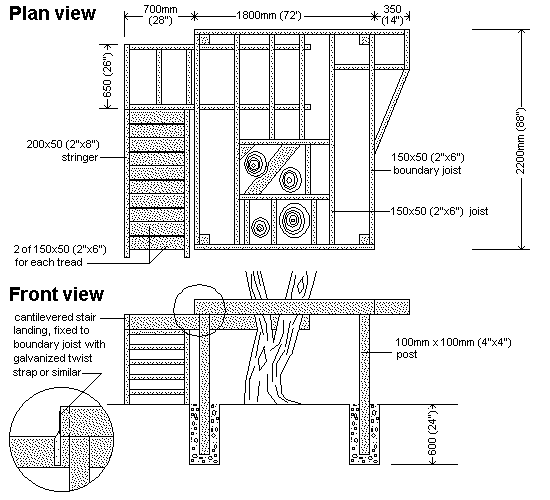 Plan view

700mm (28")

1800mm (72')

350 (14")

650 (26")

2200mm (88")

200x50 (2"x8") stringer

150x50 (2"x6") boundary joist

150x50 (2"x6") joist

2 of 150x50 (2"x6") for each tread

Front view

cantilevered stair landing, fixed to boundary joist with galvanized twist strap or similar

100mm x 100mm (4"x4") post

600 (24")