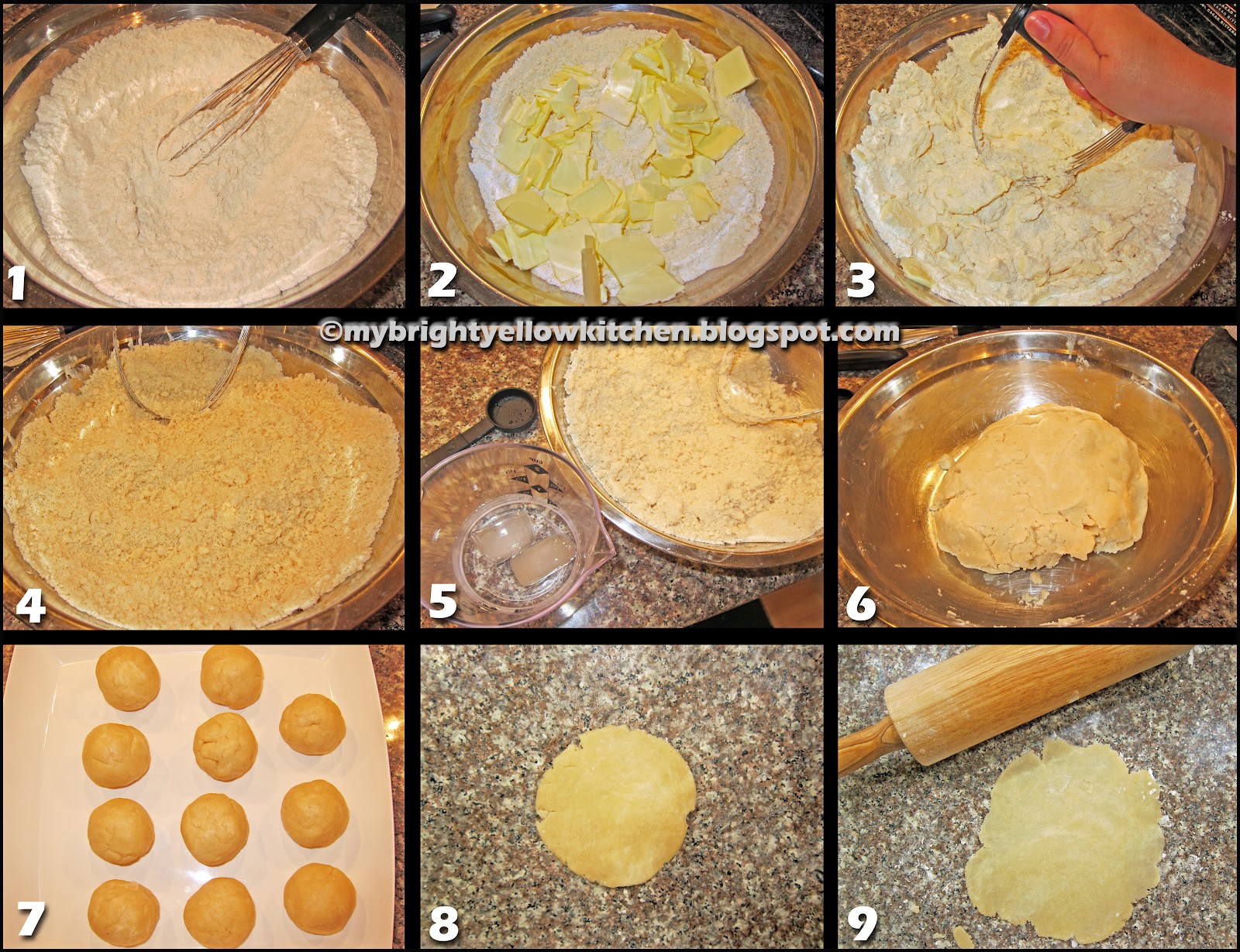 1

2

3

©mybrightyellowkitchen.blogspot.com

4

5

6

7

8

9