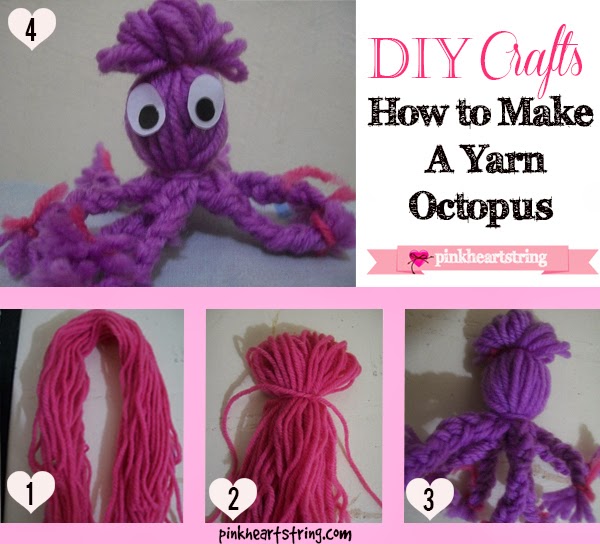 4

DIY Crafts
How to Make
A Yarn
Octopus

pinkheartstring

1

2

3

pinkheartstring.com