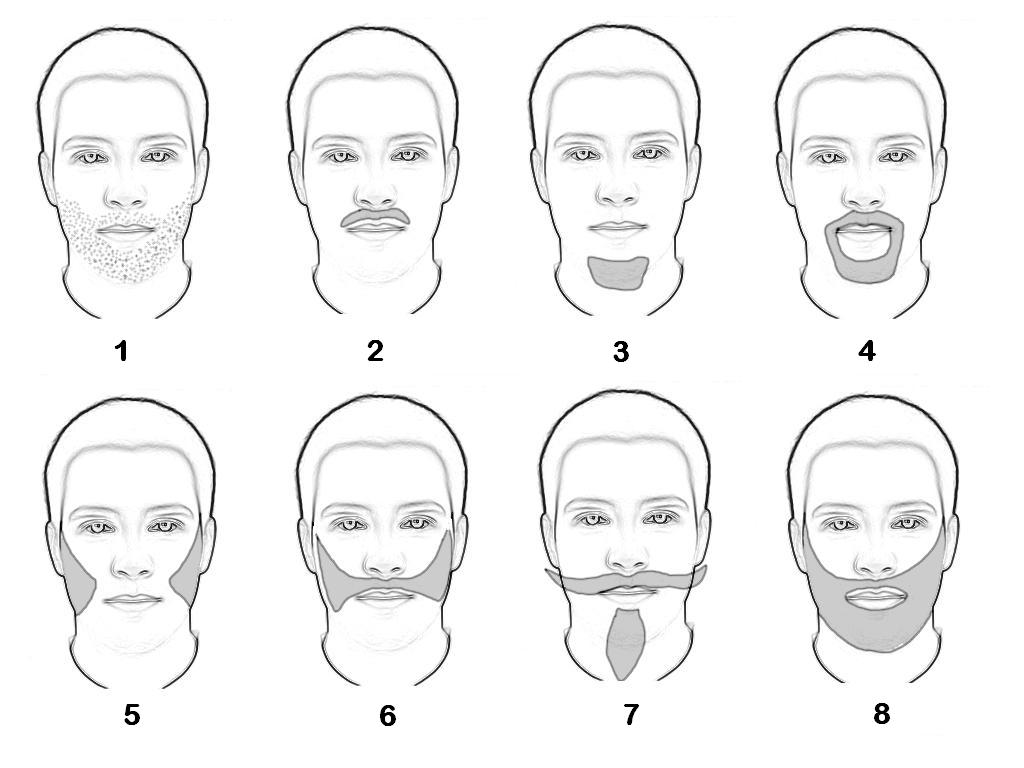 1
2
3
4
5
6
7
8