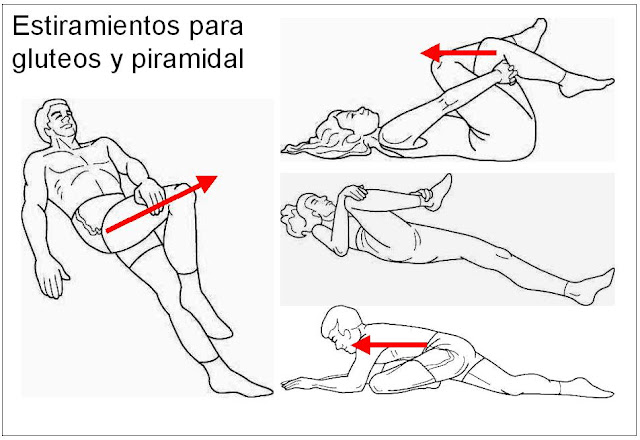 Estiramientos para gluteos y piramidal