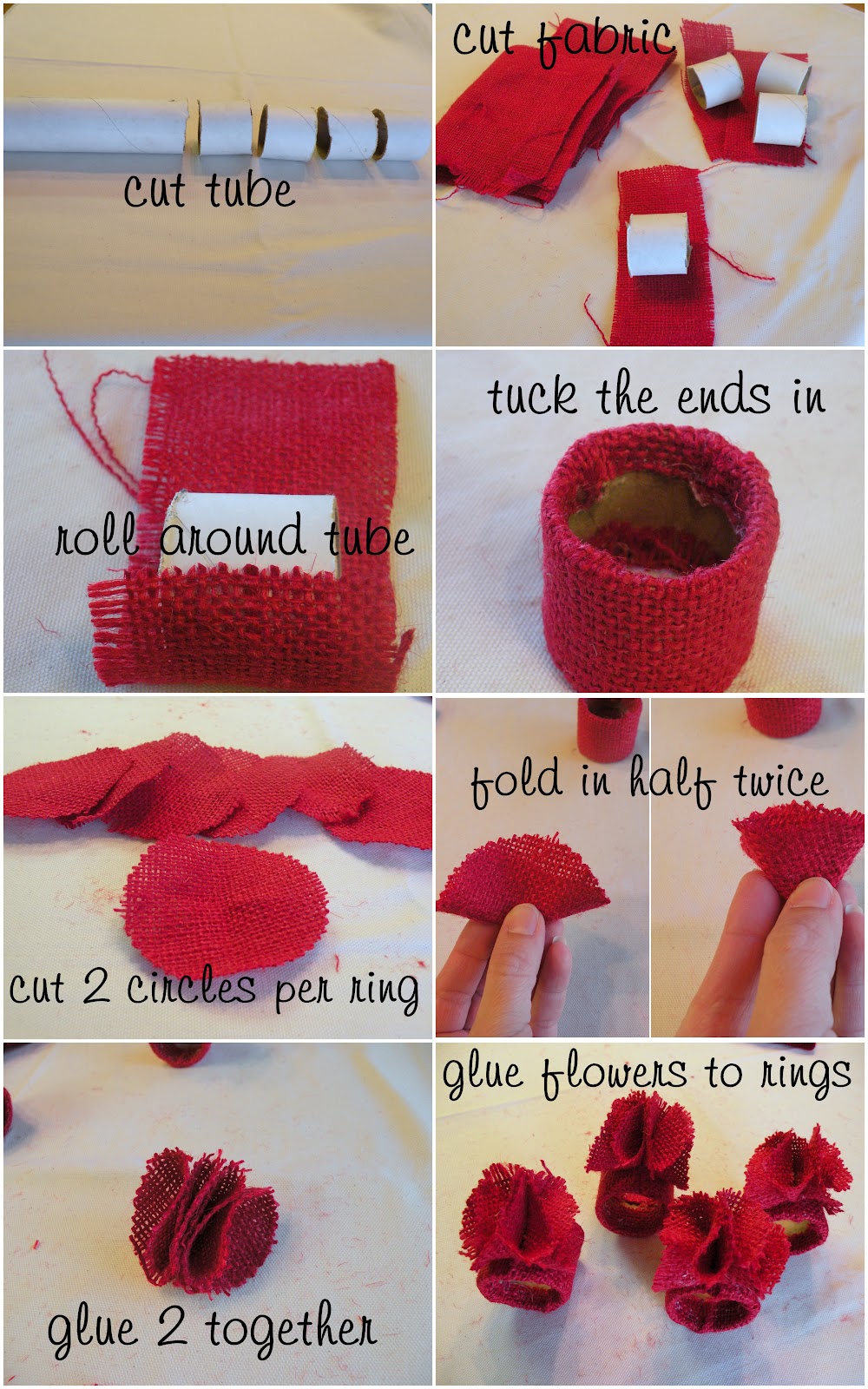 cut tube

cut fabric

roll around tube

tuck the ends in

cut 2 circles per ring

fold in half twice

glue 2 together

glue flowers to rings