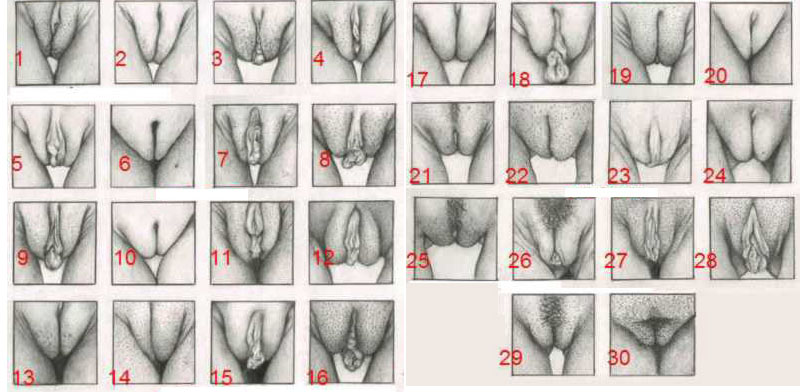 1 2 3 4
5 6 7 8
9 10 11 12
13 14 15 16
17 18 19 20
21 22 23 24
25 26 27 28
29 30