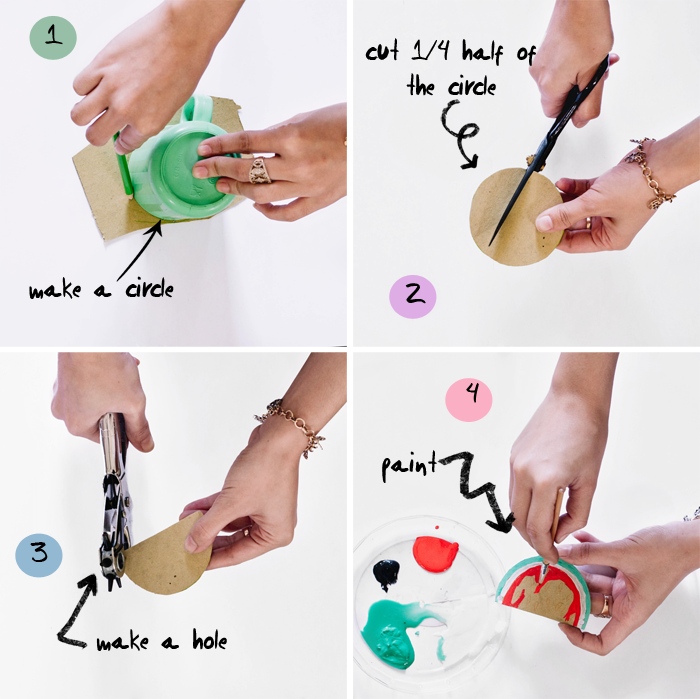 1

make a circle

cut 1/4 half of the circle

2

3

make a hole

4

paint