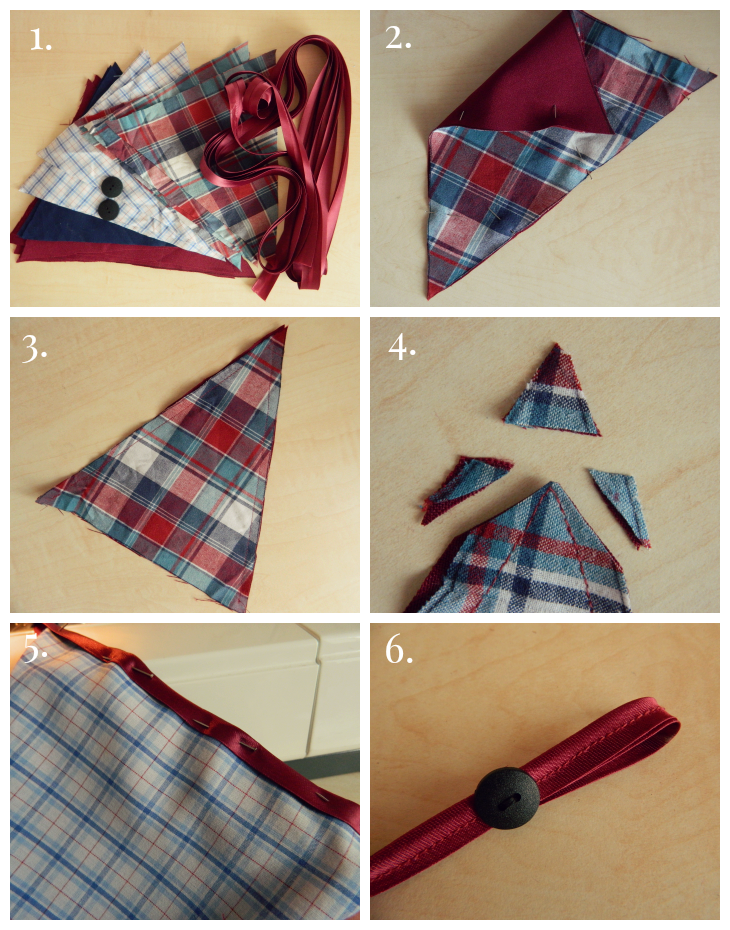 1.

2.

3.

4.

5.

6.