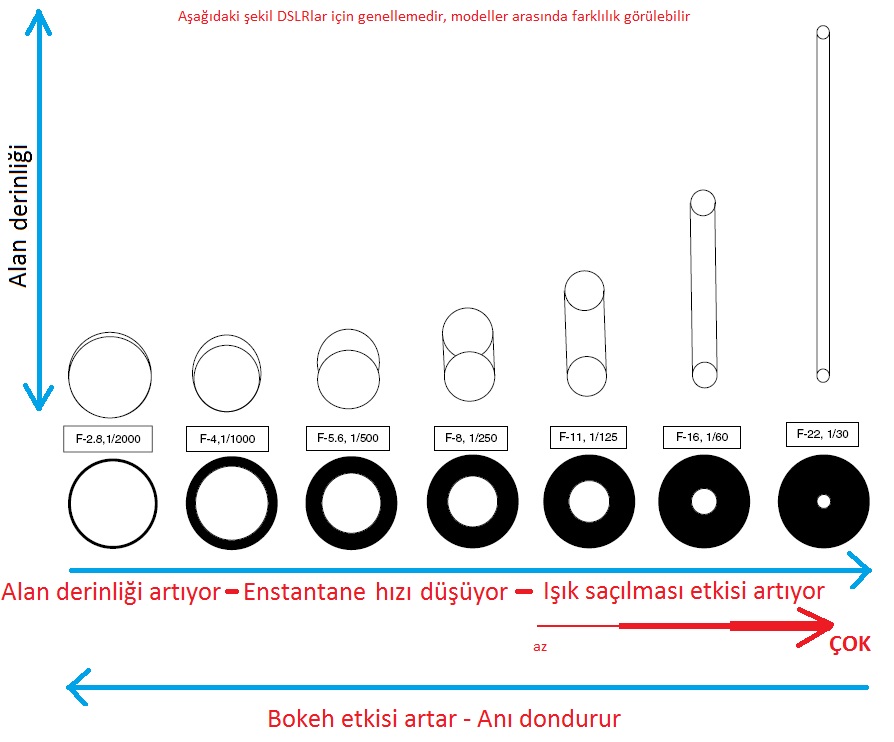 Aşağıdaki şekil DSLRlar için genellemedir, modeller arasında farklılık görülebilir

Alan derinliği

F-2.8,1/2000
F-4,1/1000
F-5.6, 1/500
F-8, 1/250
F-11, 1/125
F-16, 1/60
F-22, 1/30

Alan derinliği artıyor - Enstantane hızı düşüyor - Işık saçılması etkisi artıyor

az
ÇOK

Bokeh etkisi artar - Anı dondurur