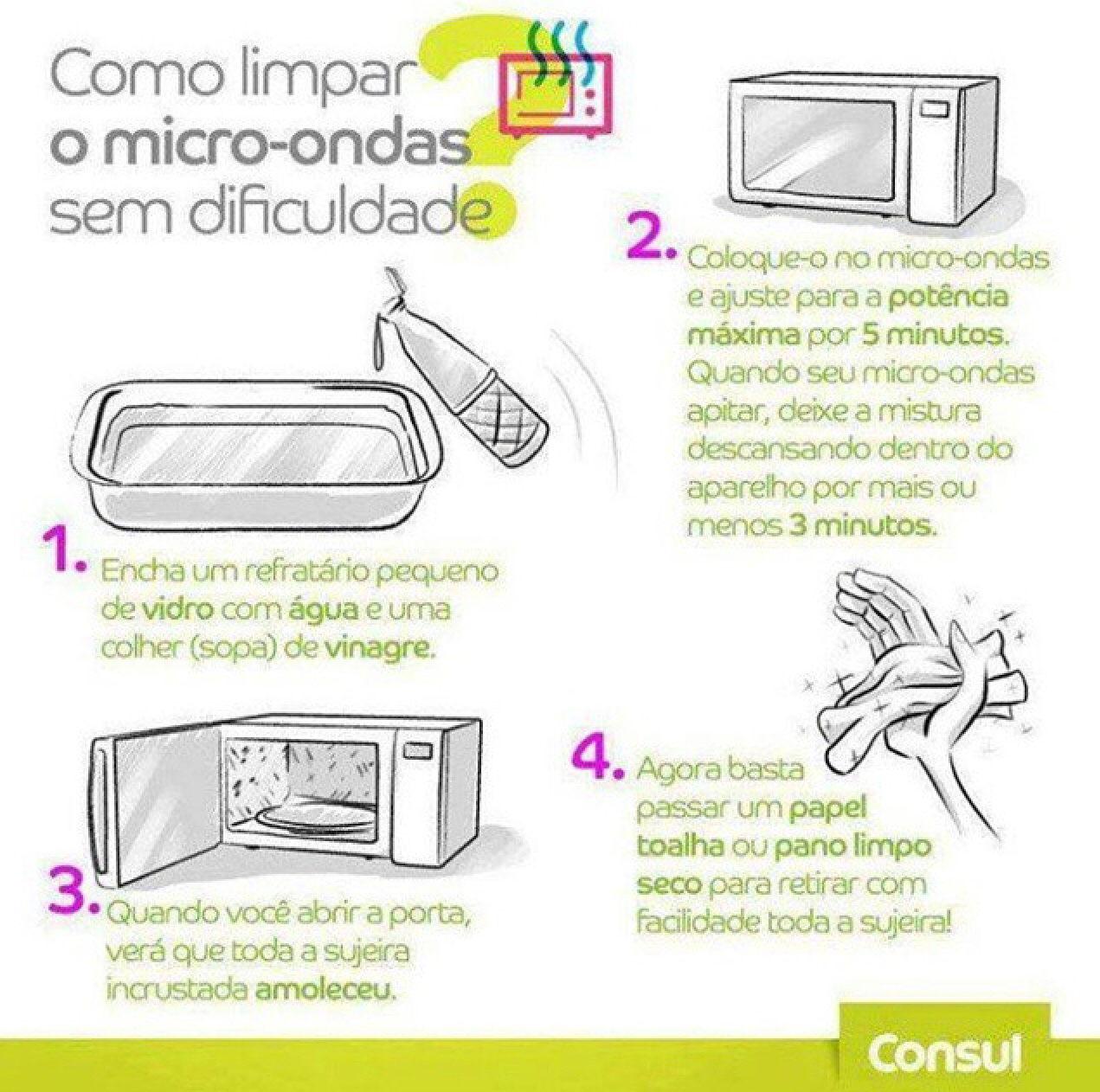 Como limpar o micro-ondas sem dificuldade?

1. Encha um refratário pequeno de vidro com água e uma colher (sopa) de vinagre.

2. Coloque-o no micro-ondas e ajuste para a potência máxima por 5 minutos. Quando seu micro-ondas apitar, deixe a mistura descansando dentro do aparelho por mais ou menos 3 minutos.

3. Quando você abrir a porta, verá que toda a sujeira incrustada amoleceu.

4. Agora basta passar um papel toalha ou pano limpo seco para retirar com facilidade toda a sujeira!

Consul