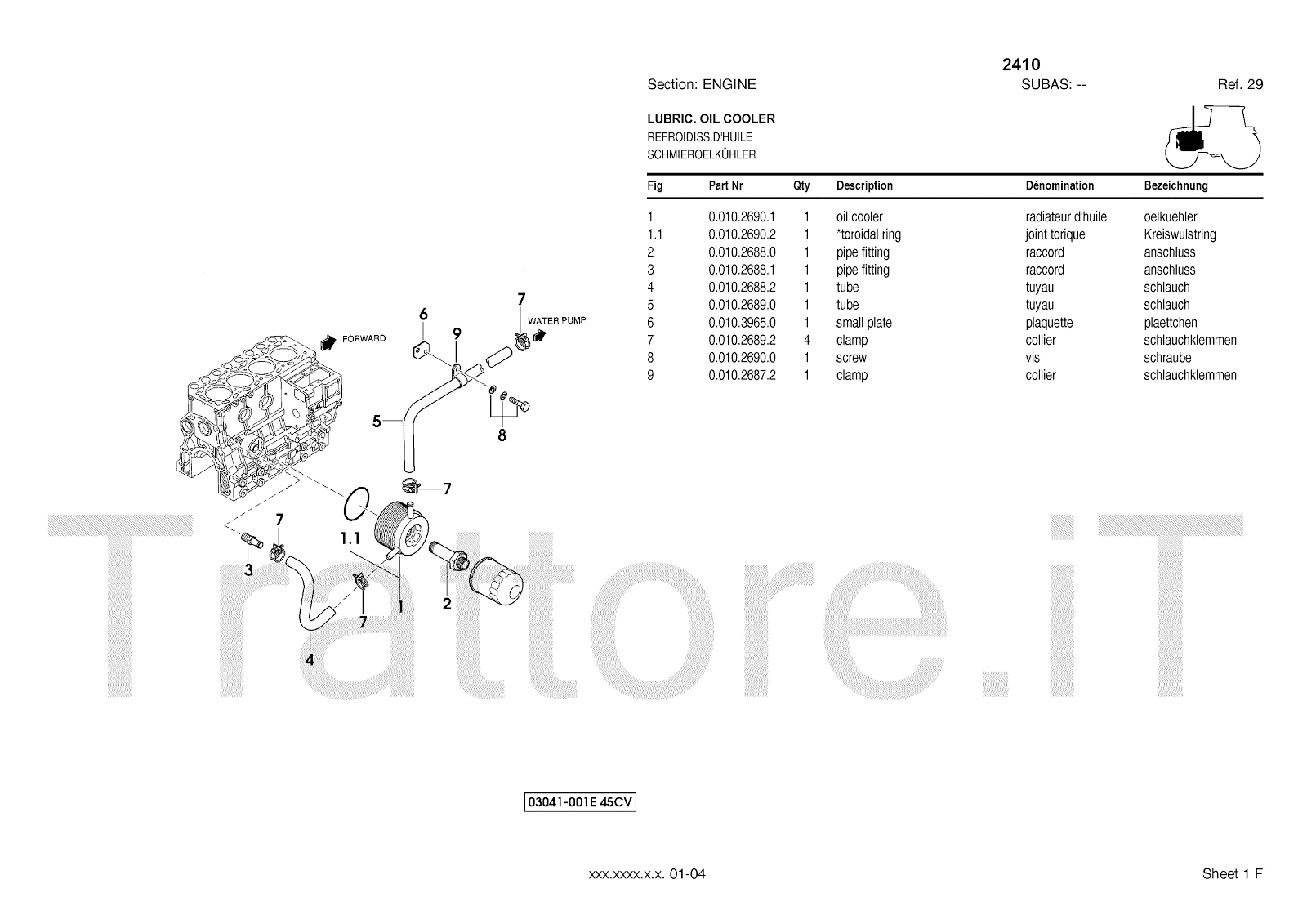 2410

Section: ENGINE SUBAS: -- Ref. 29

LUBRIC. OIL COOLER
REFROIDISS.D'HUILE
SCHMIEROELKÜHLER

| Fig | Part Nr | Qty | Description | Dénomination | Bezeichnung |
|---|---|---|---|---|---|
| 1 | 0.010.2690.1 | 1 | oil cooler | radiateur d'huile | oelkuehler |
| 1.1 | 0.010.2690.2 | 1 | *toroidal ring | joint torique | Kreiswulstring |
| 2 | 0.010.2688.0 | 1 | pipe fitting | raccord | anschluss |
| 3 | 0.010.2688.1 | 1 | pipe fitting | raccord | anschluss |
| 4 | 0.010.2688.2 | 1 | tube | tuyau | schlauch |
| 5 | 0.010.2689.0 | 1 | tube | tuyau | schlauch |
| 6 | 0.010.3965.0 | 1 | small plate | plaquette | plaettchen |
| 7 | 0.010.2689.2 | 4 | clamp | collier | schlauchklemmen |
| 8 | 0.010.2690.0 | 1 | screw | vis | schraube |
| 9 | 0.010.2687.2 | 1 | clamp | collier | schlauchklemmen |

FORWARD
WATER PUMP
6 9 7 5 8 7 7 1.1 3 1 2 7 4

Trattore.iT

03041-001E 45CV

xxx.xxxx.x.x. 01-04

Sheet 1 F