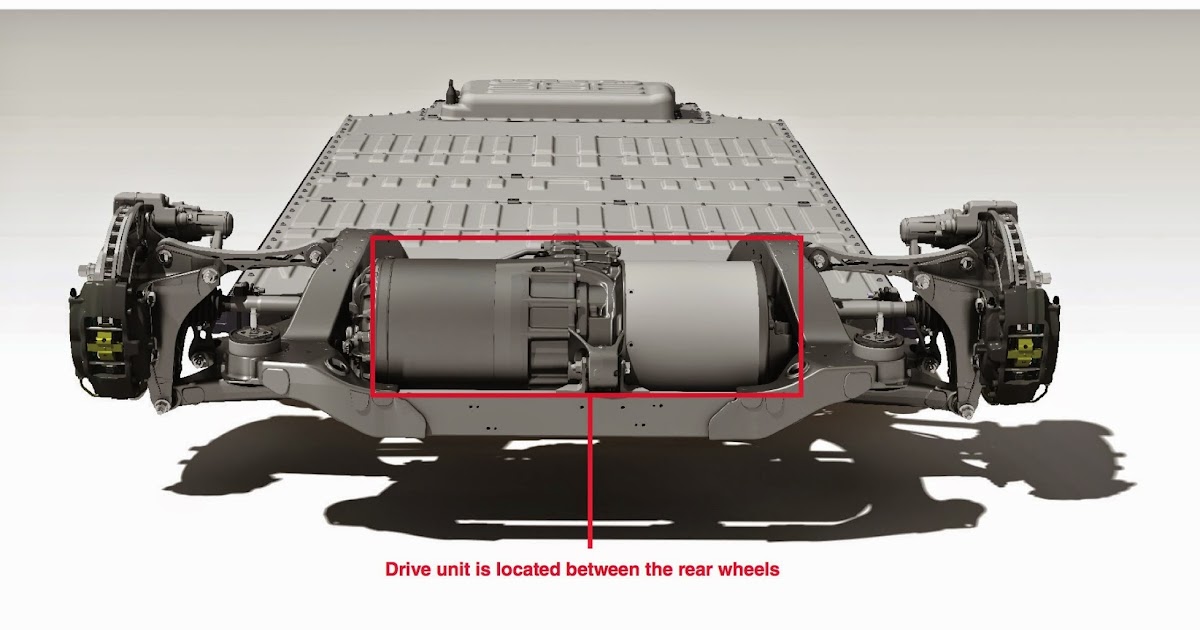 Drive unit is located between the rear wheels