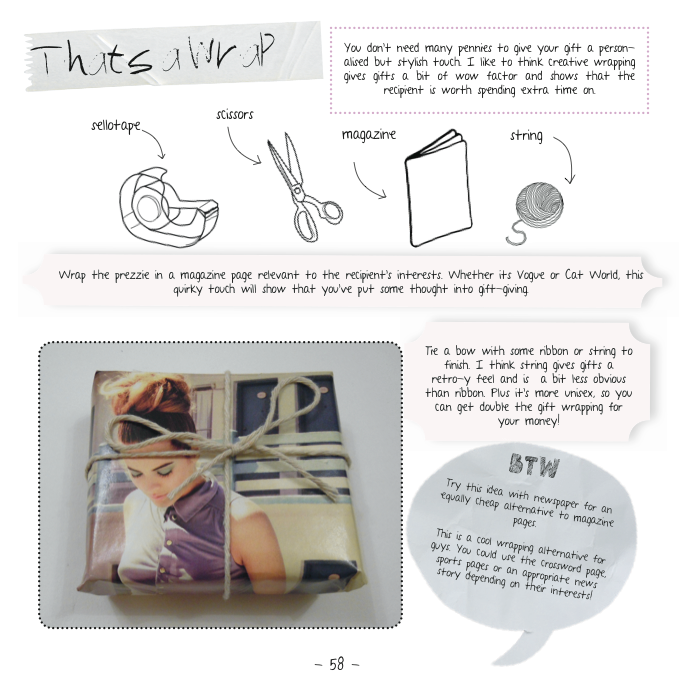 Thats a Wrap

You don't need many pennies to give your gift a personalised but stylish touch. I like to think creative wrapping gives gifts a bit of wow factor and shows that the recipient is worth spending extra time on.

sellotape

scissors

magazine

string

Wrap the prezzie in a magazine page relevant to the recipient's interests. Whether its Vogue or Cat World, this quirky touch will show that you've put some thought into gift-giving.

Tie a bow with some ribbon or string to finish. I think string gives gifts a retro-y feel and is a bit less obvious than ribbon. Plus it's more unisex, so you can get double the gift wrapping for your money!

BTW

Try this idea with newspaper for an equally cheap alternative to magazine pages.

This is a cool wrapping alternative for guys. You could use the crossword page, sports pages or an appropriate news story depending on their interests!

- 58 -