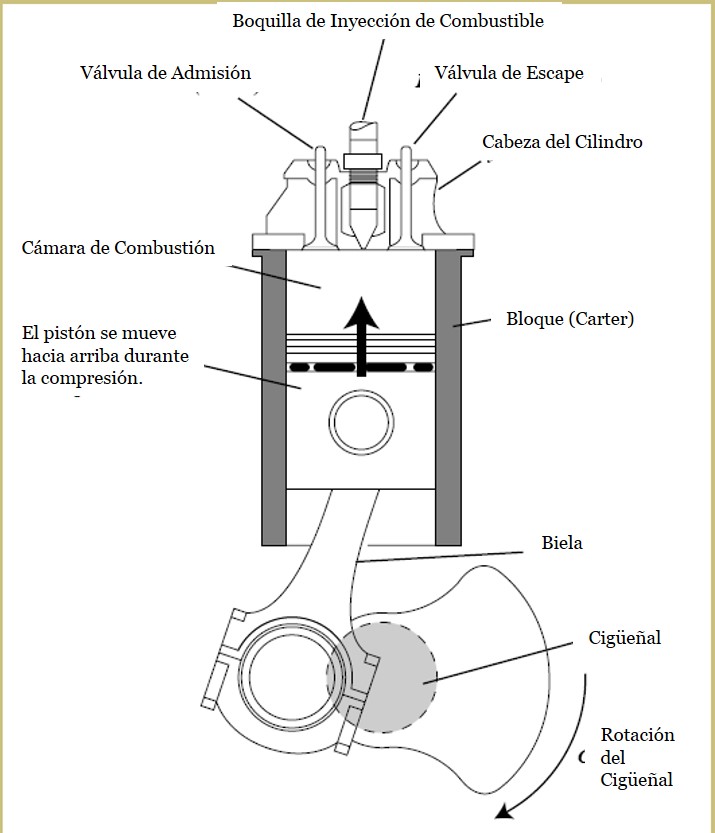 Boquilla de Inyección de Combustible

Válvula de Admisión

Válvula de Escape

Cabeza del Cilindro

Cámara de Combustión

Bloque (Carter)

El pistón se mueve hacia arriba durante la compresión.

Biela

Cigüeñal

Rotación del Cigüeñal