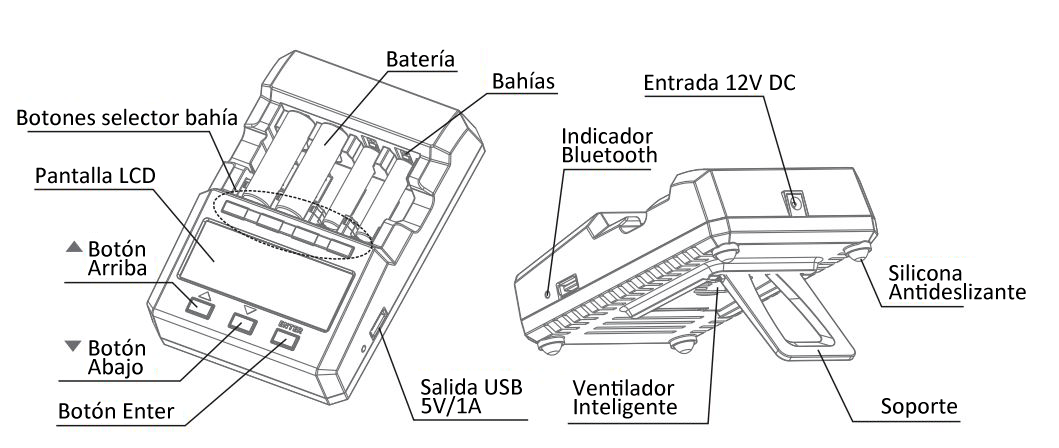 Batería

Bahías

Botones selector bahía

Pantalla LCD

▲ Botón Arriba

▼ Botón Abajo

Botón Enter

ENTER

Salida USB 5V/1A

Entrada 12V DC

Indicador Bluetooth

Silicona Antideslizante

Ventilador Inteligente

Soporte