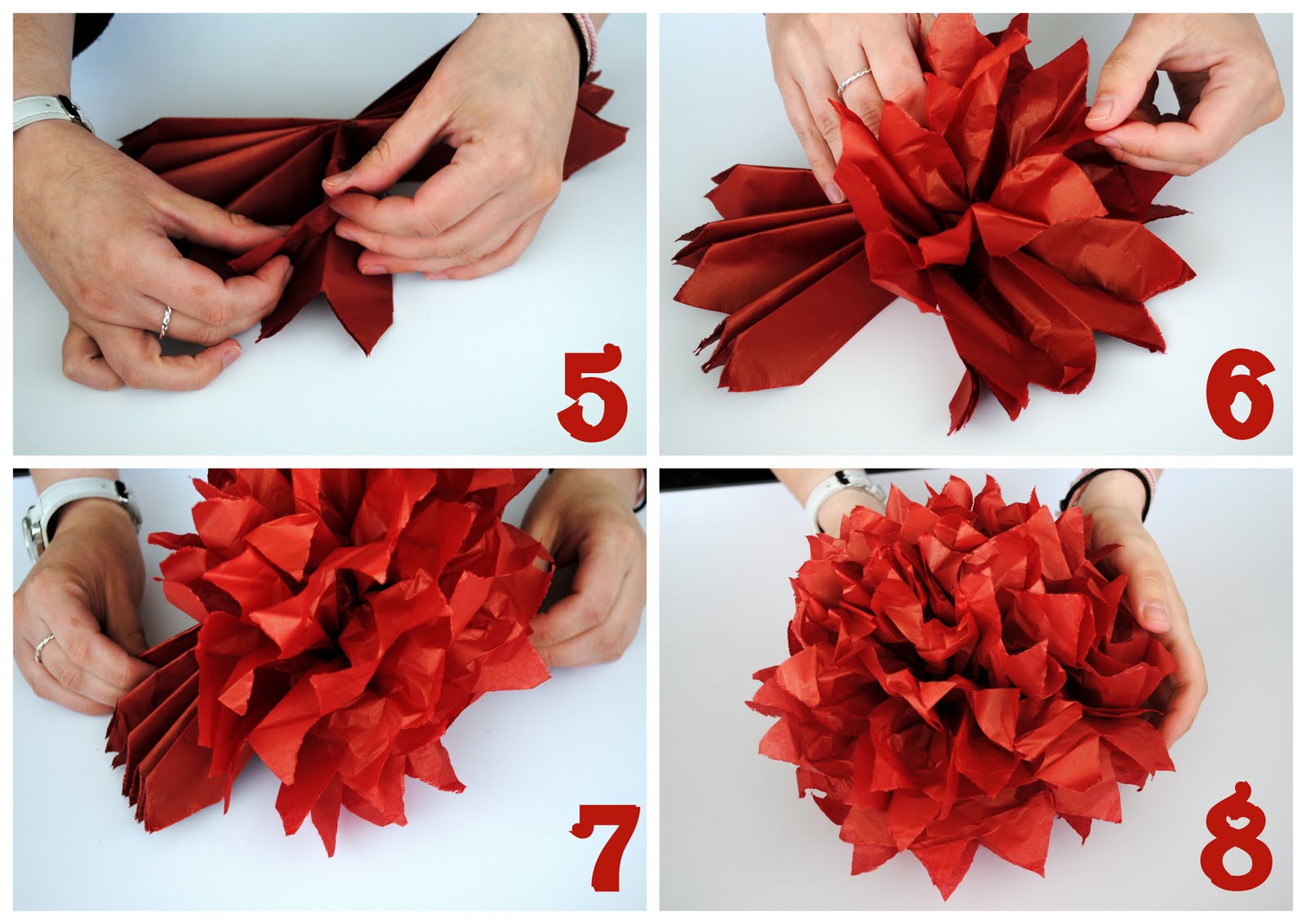 5

6

7

8