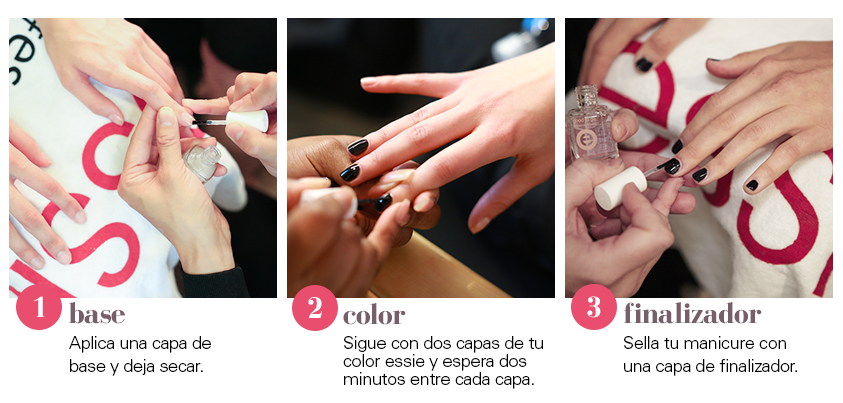 1 base
Aplica una capa de base y deja secar.

2 color
Sigue con dos capas de tu color essie y espera dos minutos entre cada capa.

3 finalizador
Sella tu manicure con una capa de finalizador.