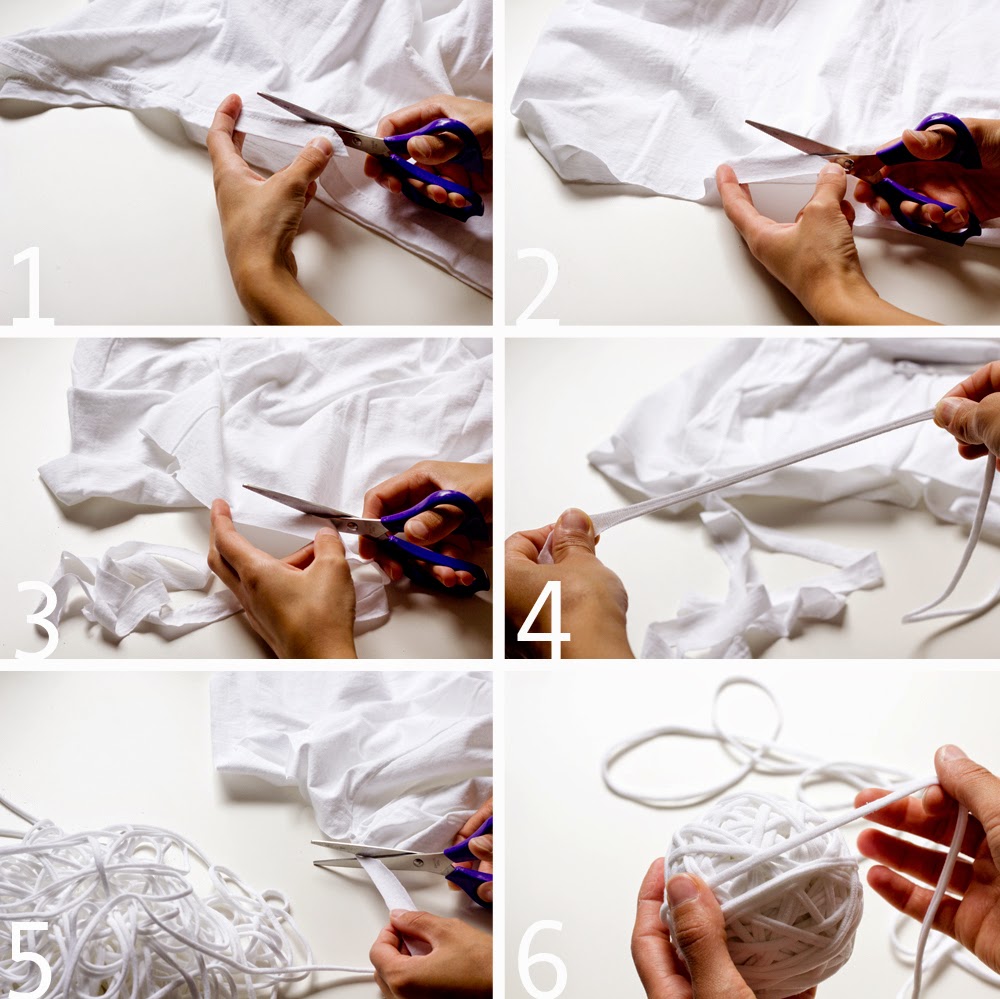 1
2
3
4
5
6