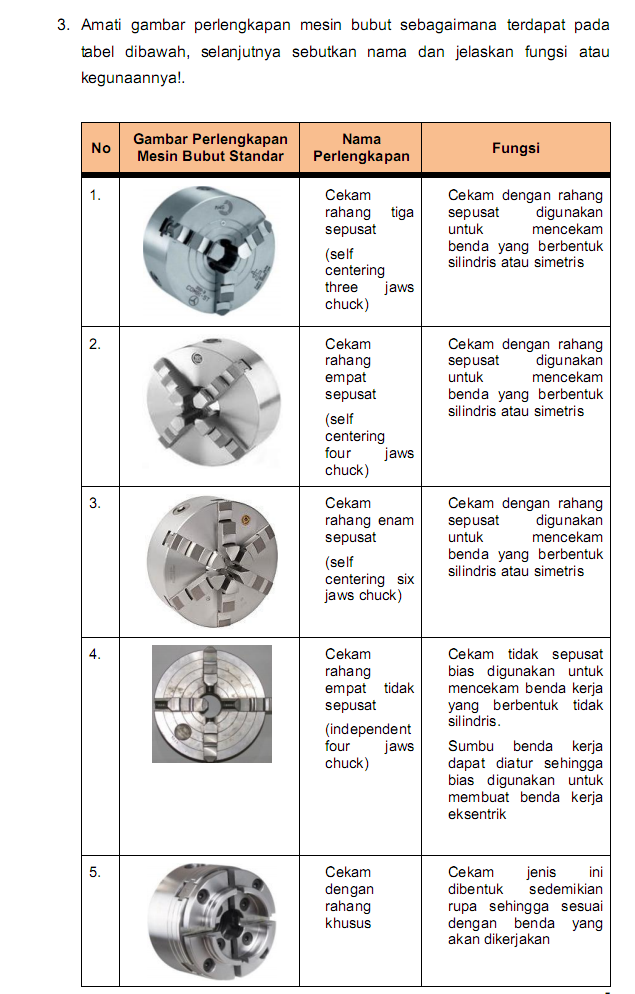 3. Amati gambar perlengkapan mesin bubut sebagaimana terdapat pada tabel dibawah, selanjutnya sebutkan nama dan jelaskan fungsi atau kegunaannya!.

| No | Gambar Perlengkapan Mesin Bubut Standar | Nama Perlengkapan | Fungsi |
|---|---|---|---|
| 1. | | Cekam rahang tiga sepusat (self centering three jaws chuck) | Cekam dengan rahang sepusat digunakan untuk mencekam benda yang berbentuk silindris atau simetris |
| 2. | | Cekam rahang empat sepusat (self centering four jaws chuck) | Cekam dengan rahang sepusat digunakan untuk mencekam benda yang berbentuk silindris atau simetris |
| 3. | | Cekam rahang enam sepusat (self centering six jaws chuck) | Cekam dengan rahang sepusat digunakan untuk mencekam benda yang berbentuk silindris atau simetris |
| 4. | | Cekam rahang empat tidak sepusat (independent four jaws chuck) | Cekam tidak sepusat bias digunakan untuk mencekam benda kerja yang berbentuk tidak silindris. Sumbu benda kerja dapat diatur sehingga bias digunakan untuk membuat benda kerja eksentrik |
| 5. | | Cekam dengan rahang khusus | Cekam jenis ini dibentuk sedemikian rupa sehingga sesuai dengan benda yang akan dikerjakan |