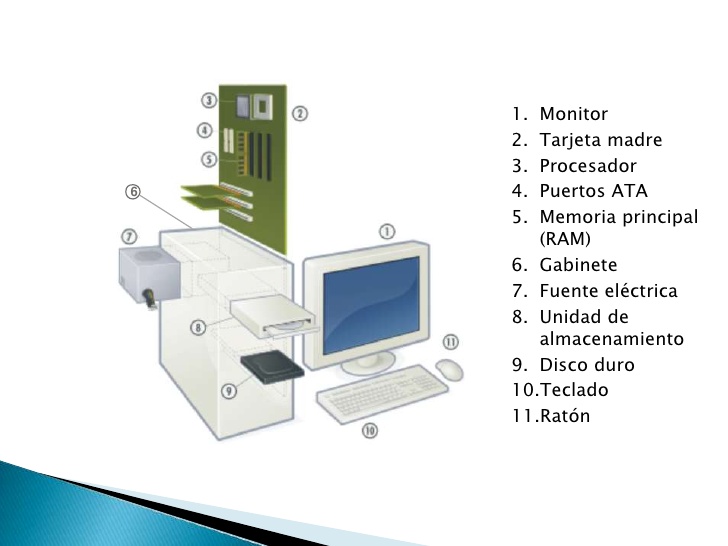 3
2
4
5
6
7
1
8
11
9
10

1. Monitor
2. Tarjeta madre
3. Procesador
4. Puertos ATA
5. Memoria principal (RAM)
6. Gabinete
7. Fuente eléctrica
8. Unidad de almacenamiento
9. Disco duro
10.Teclado
11.Ratón