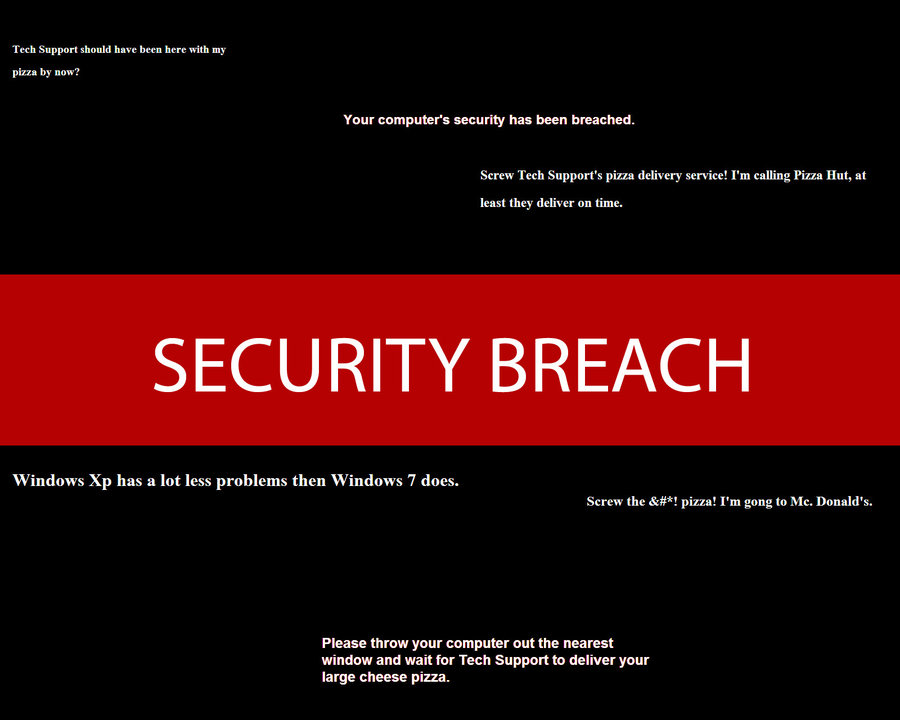 Tech Support should have been here with my pizza by now?

Your computer's security has been breached.

Screw Tech Support's pizza delivery service! I'm calling Pizza Hut, at least they deliver on time.

SECURITY BREACH

Windows Xp has a lot less problems then Windows 7 does.

Screw the &#*! pizza! I'm gong to Mc. Donald's.

Please throw your computer out the nearest window and wait for Tech Support to deliver your large cheese pizza.