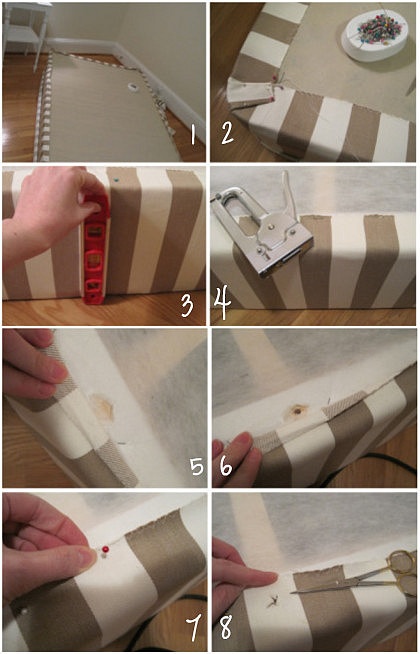 1
2
3
4
5
6
7
8