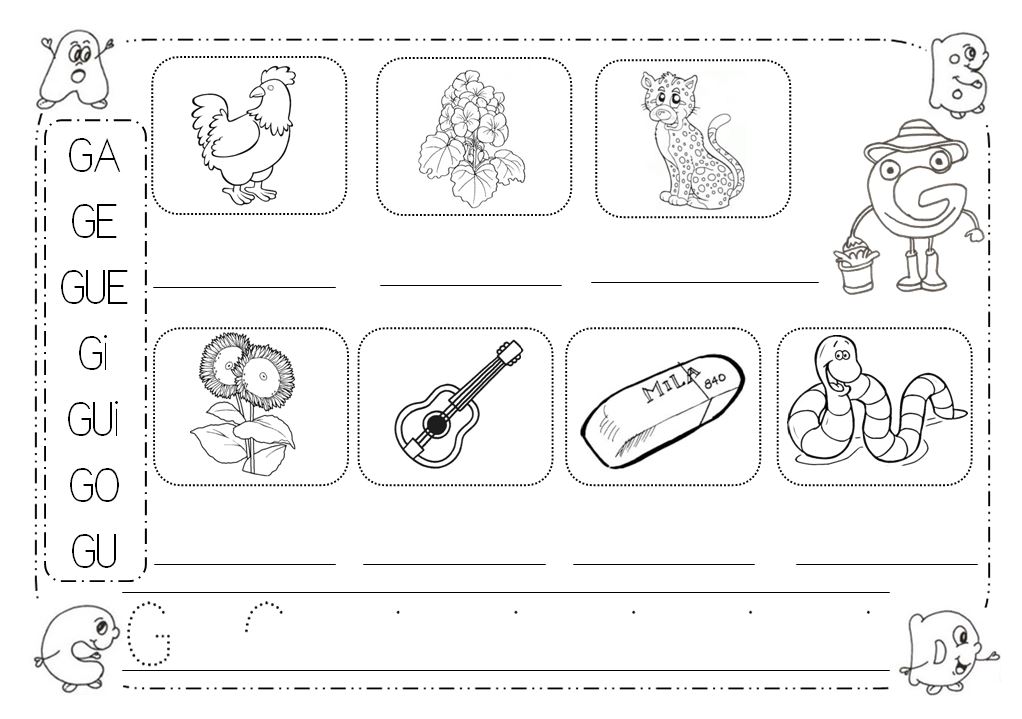 GA
GE
GUE
Gi
GUi
GO
GU

MILA 840

G