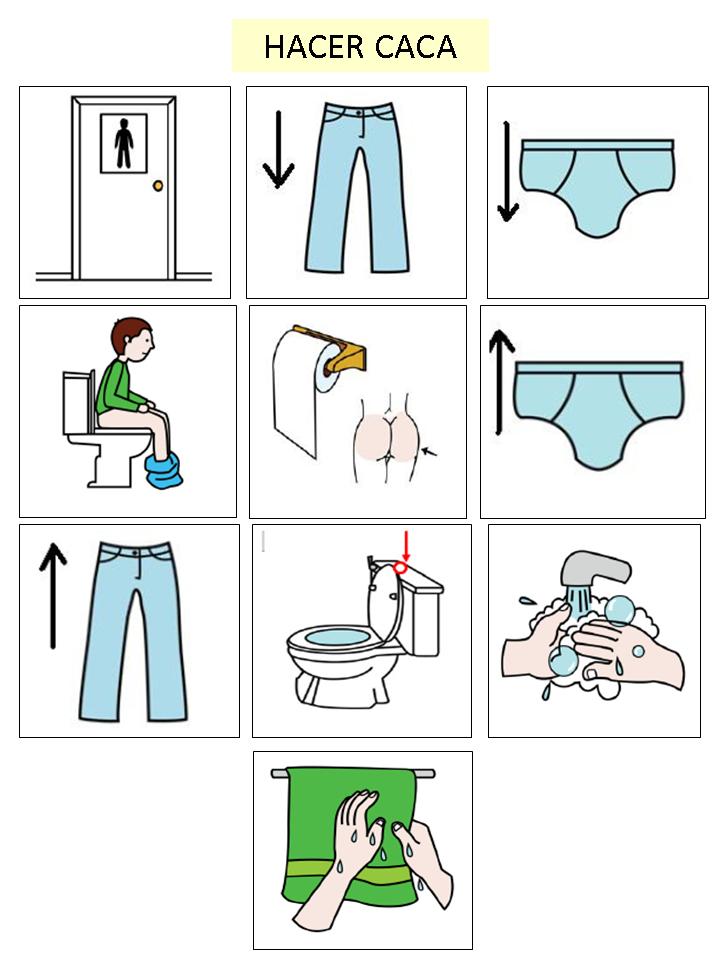 HACER CACA