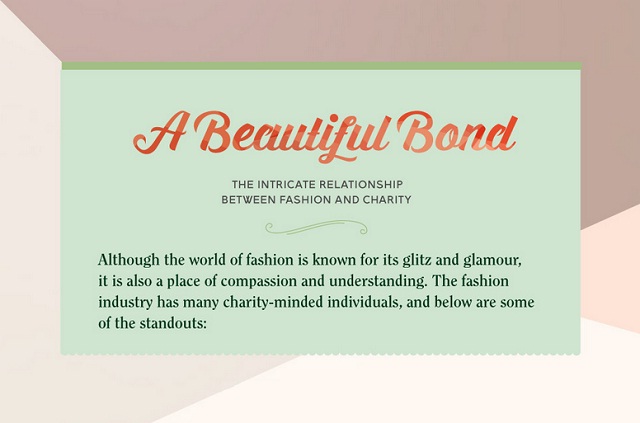 A Beautiful Bond

THE INTRICATE RELATIONSHIP BETWEEN FASHION AND CHARITY

Although the world of fashion is known for its glitz and glamour, it is also a place of compassion and understanding. The fashion industry has many charity-minded individuals, and below are some of the standouts: