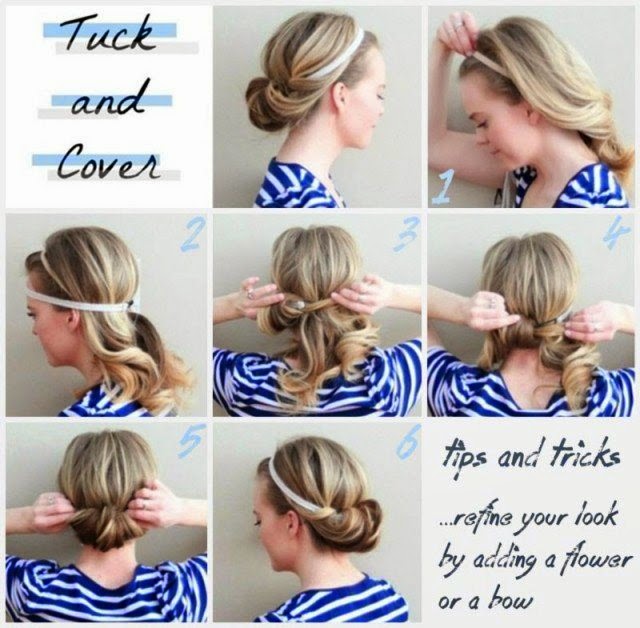 Tuck and Cover

1

2

3

4

5

6

tips and tricks

...refine your look by adding a flower or a bow