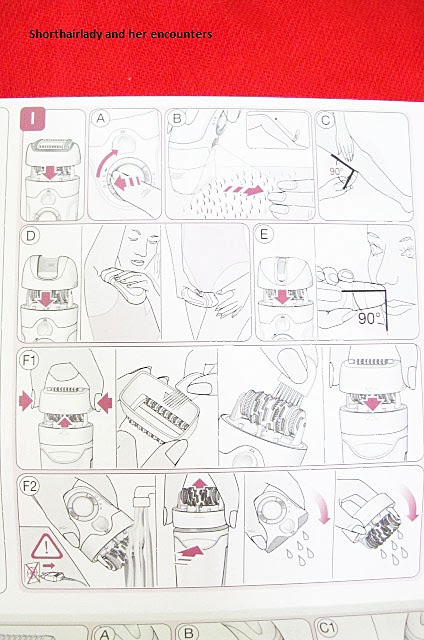 Shorthairlady and her encounters

I

A

B

C

90°

D

E

90°

F1

F2

A

B

C1