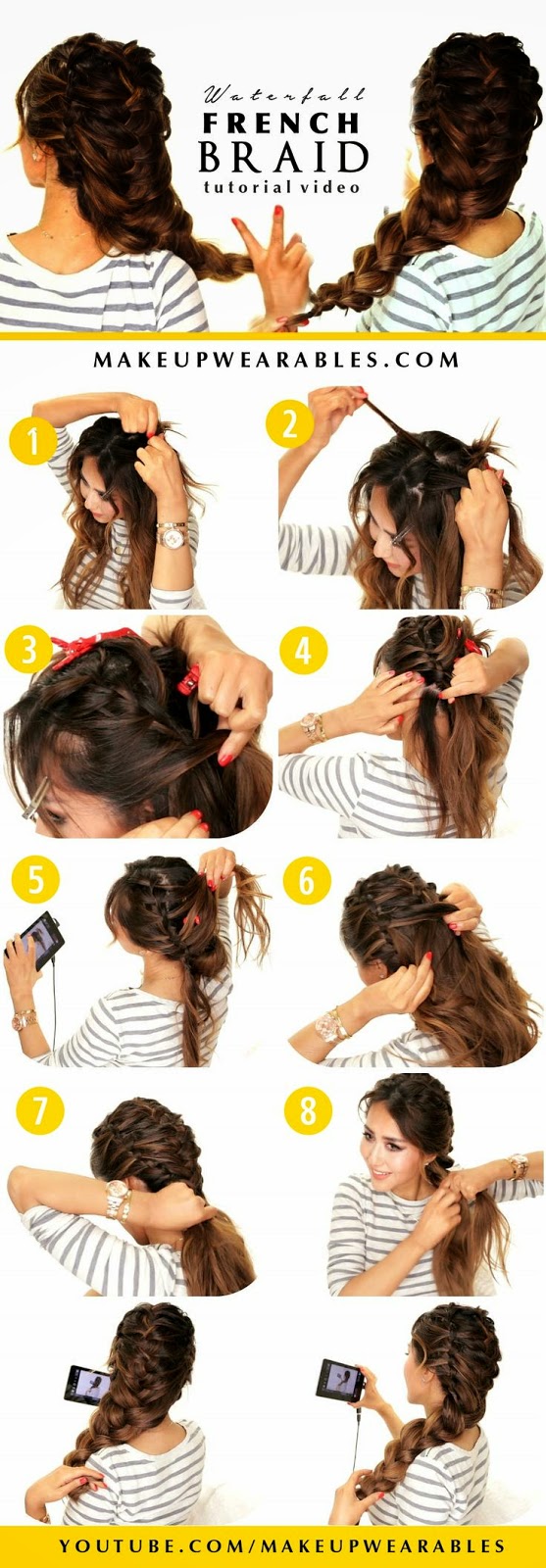 Waterfall
FRENCH
BRAID
tutorial video

MAKEUPWEARABLES.COM

1

2

3

4

5

6

7

8

YOUTUBE.COM/MAKEUPWEARABLES