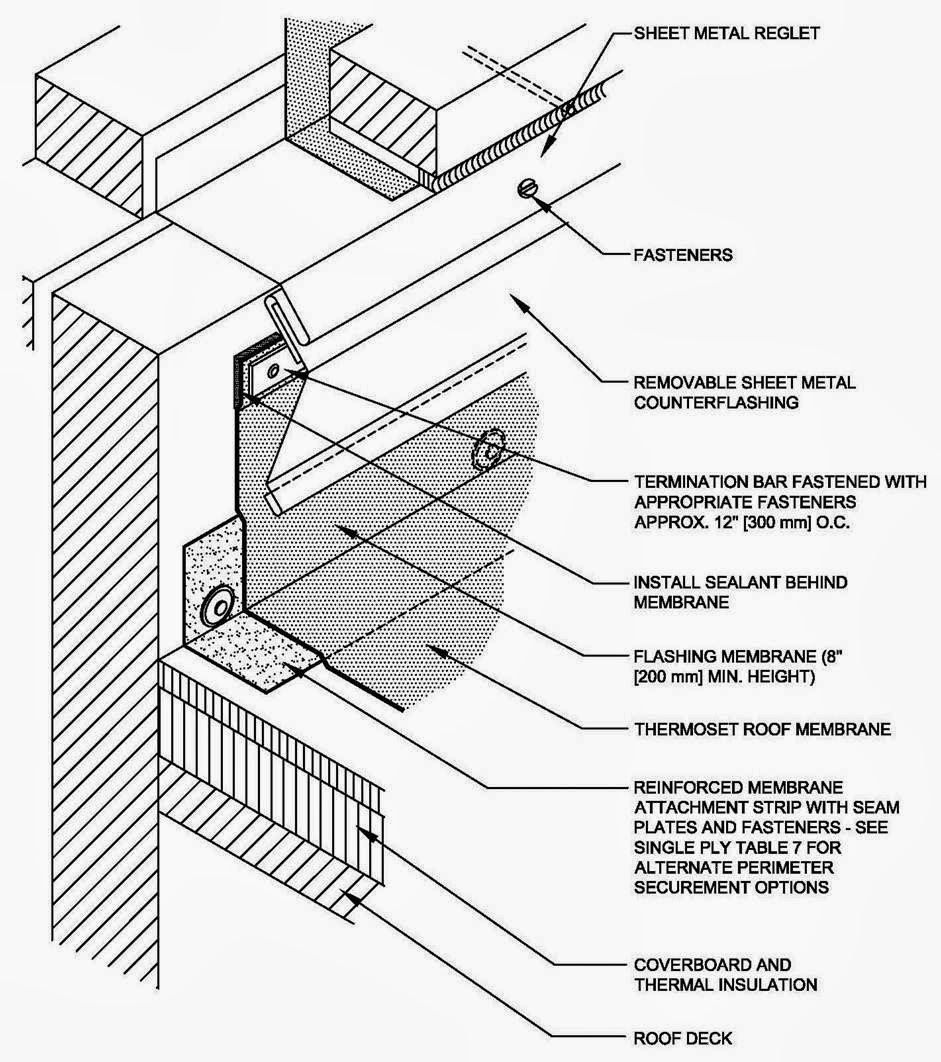 SHEET METAL REGLET

FASTENERS

REMOVABLE SHEET METAL COUNTERFLASHING

TERMINATION BAR FASTENED WITH APPROPRIATE FASTENERS APPROX. 12" [300 mm] O.C.

INSTALL SEALANT BEHIND MEMBRANE

FLASHING MEMBRANE (8" [200 mm] MIN. HEIGHT)

THERMOSET ROOF MEMBRANE

REINFORCED MEMBRANE ATTACHMENT STRIP WITH SEAM PLATES AND FASTENERS - SEE SINGLE PLY TABLE 7 FOR ALTERNATE PERIMETER SECUREMENT OPTIONS

COVERBOARD AND THERMAL INSULATION

ROOF DECK