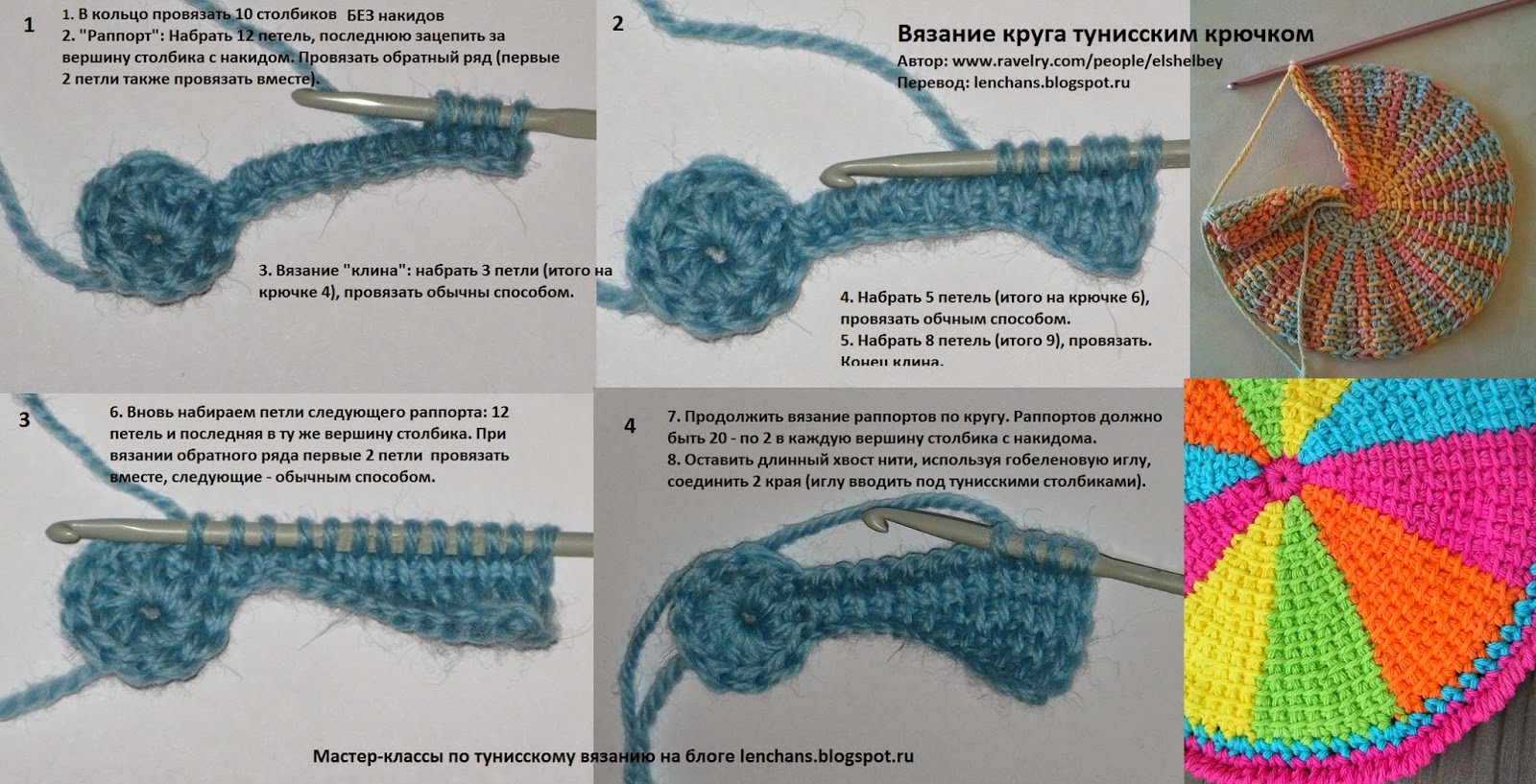 1

1. В кольцо провязать 10 столбиков БЕЗ накидов
2. "Раппорт": Набрать 12 петель, последнюю зацепить за вершину столбика с накидом. Провязать обратный ряд (первые 2 петли также провязать вместе).

3. Вязание "клина": набрать 3 петли (итого на крючке 4), провязать обычны способом.

2

Вязание круга тунисским крючком
Автор: www.ravelry.com/people/elshelbey
Перевод: lenchans.blogspot.ru

4. Набрать 5 петель (итого на крючке 6), провязать обчным способом.
5. Набрать 8 петель (итого 9), провязать. Конец клина.

3

6. Вновь набираем петли следующего раппорта: 12 петель и последняя в ту же вершину столбика. При вязании обратного ряда первые 2 петли провязать вместе, следующие - обычным способом.

4

7. Продолжить вязание раппортов по кругу. Раппортов должно быть 20 - по 2 в каждую вершину столбика с накидома.
8. Оставить длинный хвост нити, используя гобеленовую иглу, соединить 2 края (иглу вводить под тунисскими столбиками).

Мастер-классы по тунисскому вязанию на блоге lenchans.blogspot.ru