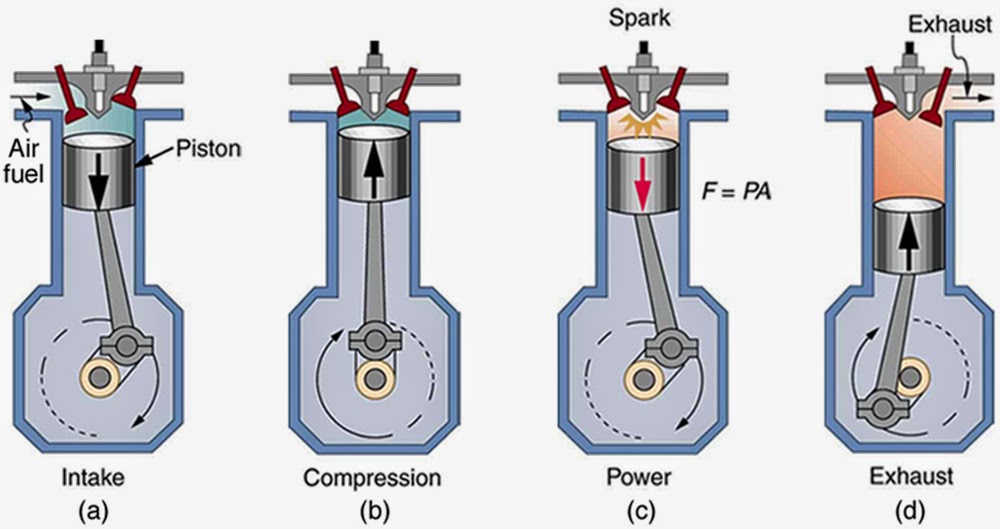 Air fuel

Piston

Intake

(a)

Compression

(b)

Spark

$F = PA$

Power

(c)

Exhaust

Exhaust

(d)