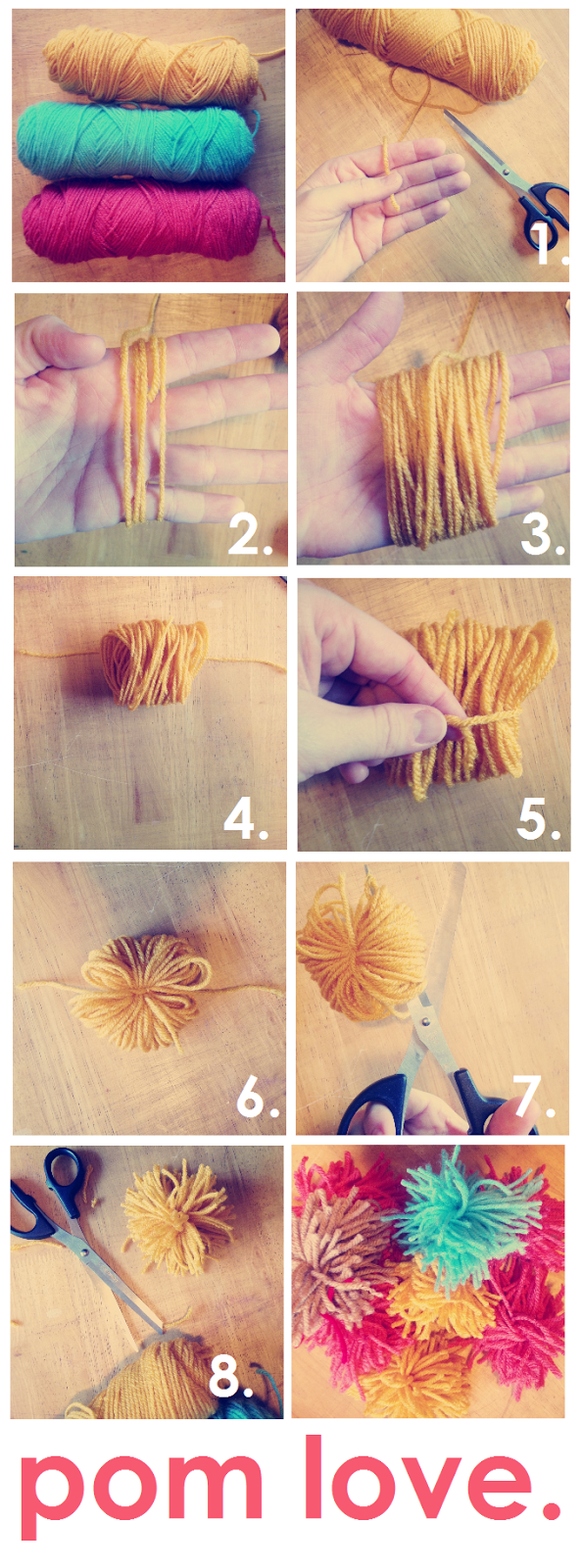 1.

2.

3.

4.

5.

6.

7.

8.

pom love.