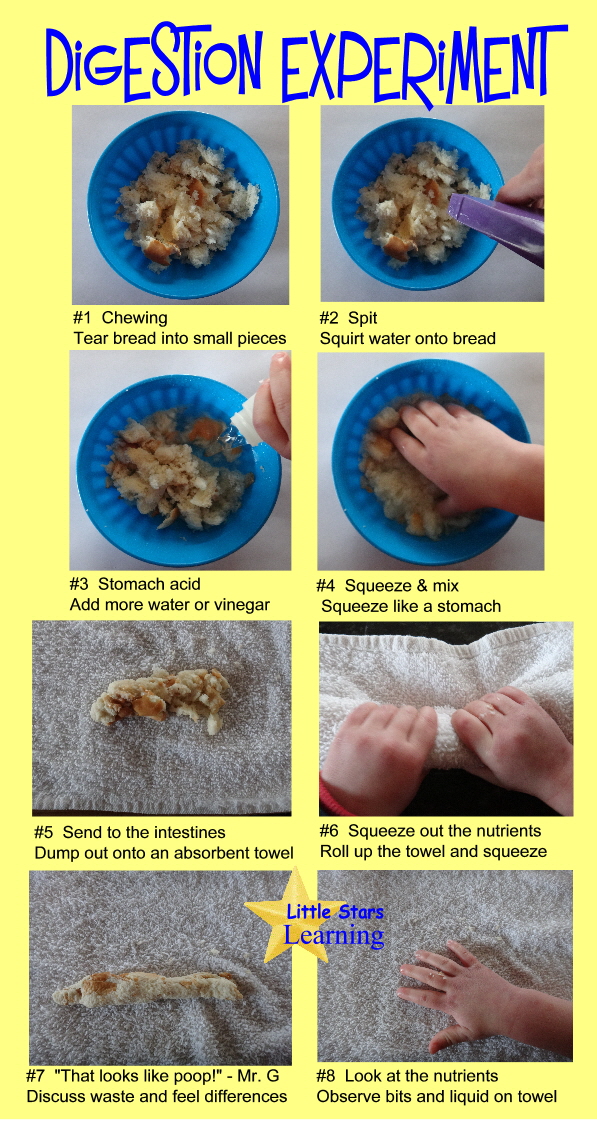 DiGESTiON EXPERiMENT

#1 Chewing
Tear bread into small pieces

#2 Spit
Squirt water onto bread

#3 Stomach acid
Add more water or vinegar

#4 Squeeze & mix
Squeeze like a stomach

#5 Send to the intestines
Dump out onto an absorbent towel

#6 Squeeze out the nutrients
Roll up the towel and squeeze

Little Stars Learning

#7 "That looks like poop!" - Mr. G
Discuss waste and feel differences

#8 Look at the nutrients
Observe bits and liquid on towel