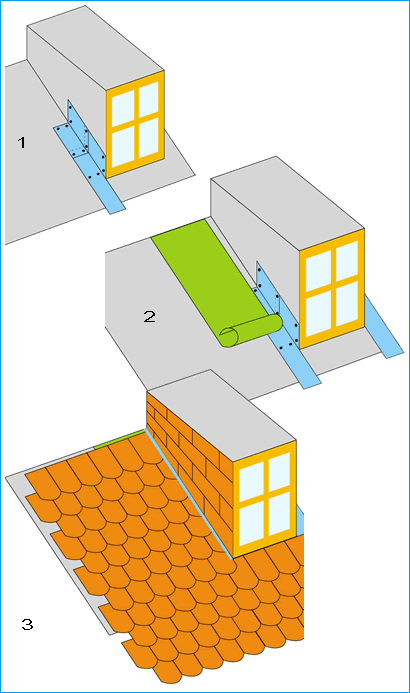 1

2

3