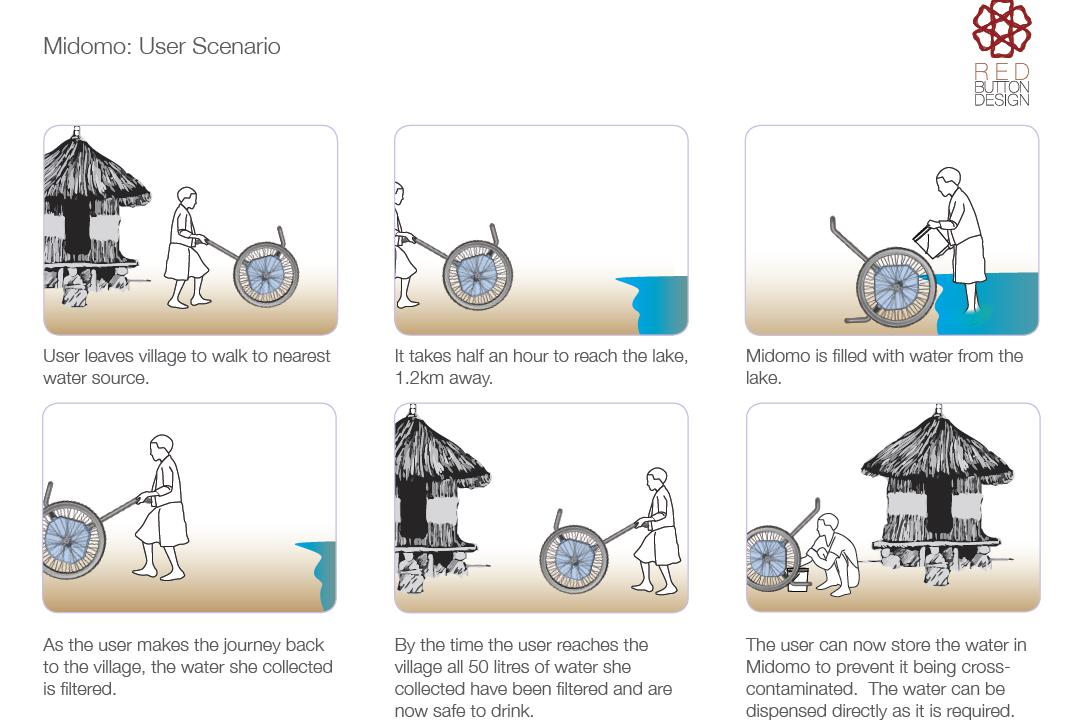 Midomo: User Scenario

RED BUTTON DESIGN

User leaves village to walk to nearest water source.

It takes half an hour to reach the lake, 1.2km away.

Midomo is filled with water from the lake.

As the user makes the journey back to the village, the water she collected is filtered.

By the time the user reaches the village all 50 litres of water she collected have been filtered and are now safe to drink.

The user can now store the water in Midomo to prevent it being cross-contaminated. The water can be dispensed directly as it is required.