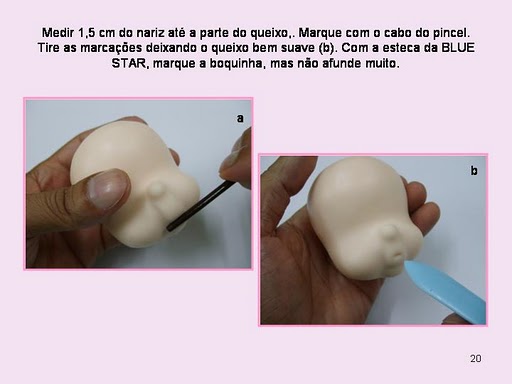 Medir 1,5 cm do nariz até a parte do queixo,. Marque com o cabo do pincel. Tire as marcações deixando o queixo bem suave (b). Com a esteca da BLUE STAR, marque a boquinha, mas não afunde muito.

a

b

20