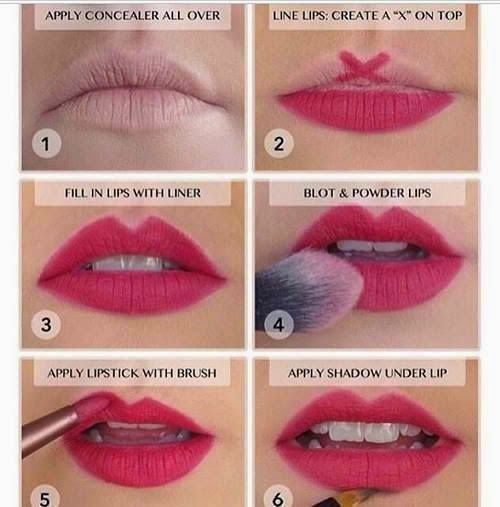 APPLY CONCEALER ALL OVER

1

LINE LIPS: CREATE A "X" ON TOP

2

FILL IN LIPS WITH LINER

3

BLOT & POWDER LIPS

4

APPLY LIPSTICK WITH BRUSH

5

APPLY SHADOW UNDER LIP

6