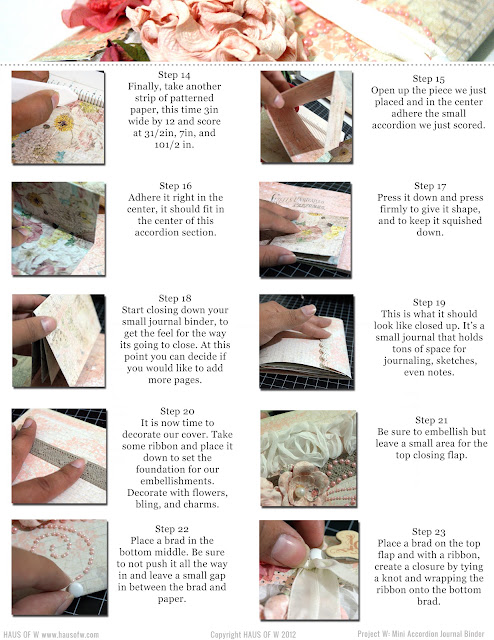 Step 14
Finally, take another strip of patterned paper, this time 3in wide by 12 and score at 31/2in, 7in, and 101/2 in.

Step 15
Open up the piece we just placed and in the center adhere the small accordion we just scored.

Step 16
Adhere it right in the center, it should fit in the center of this accordion section.

Step 17
Press it down and press firmly to give it shape, and to keep it squished down.

Step 18
Start closing down your small journal binder, to get the feel for the way its going to close. At this point you can decide if you would like to add more pages.

Step 19
This is what it should look like closed up. It's a small journal that holds tons of space for journaling, sketches, even notes.

Step 20
It is now time to decorate our cover. Take some ribbon and place it down to set the foundation for our embellishments. Decorate with flowers, bling, and charms.

Step 21
Be sure to embellish but leave a small area for the top closing flap.

Step 22
Place a brad in the bottom middle. Be sure to not push it all the way in and leave a small gap in between the brad and paper.

Step 23
Place a brad on the top flap and with a ribbon, create a closure by tying a knot and wrapping the ribbon onto the bottom brad.

HAUS OF W www.hausofw.com Copyright HAUS OF W 2012 Project W: Mini Accordion Journal Binder