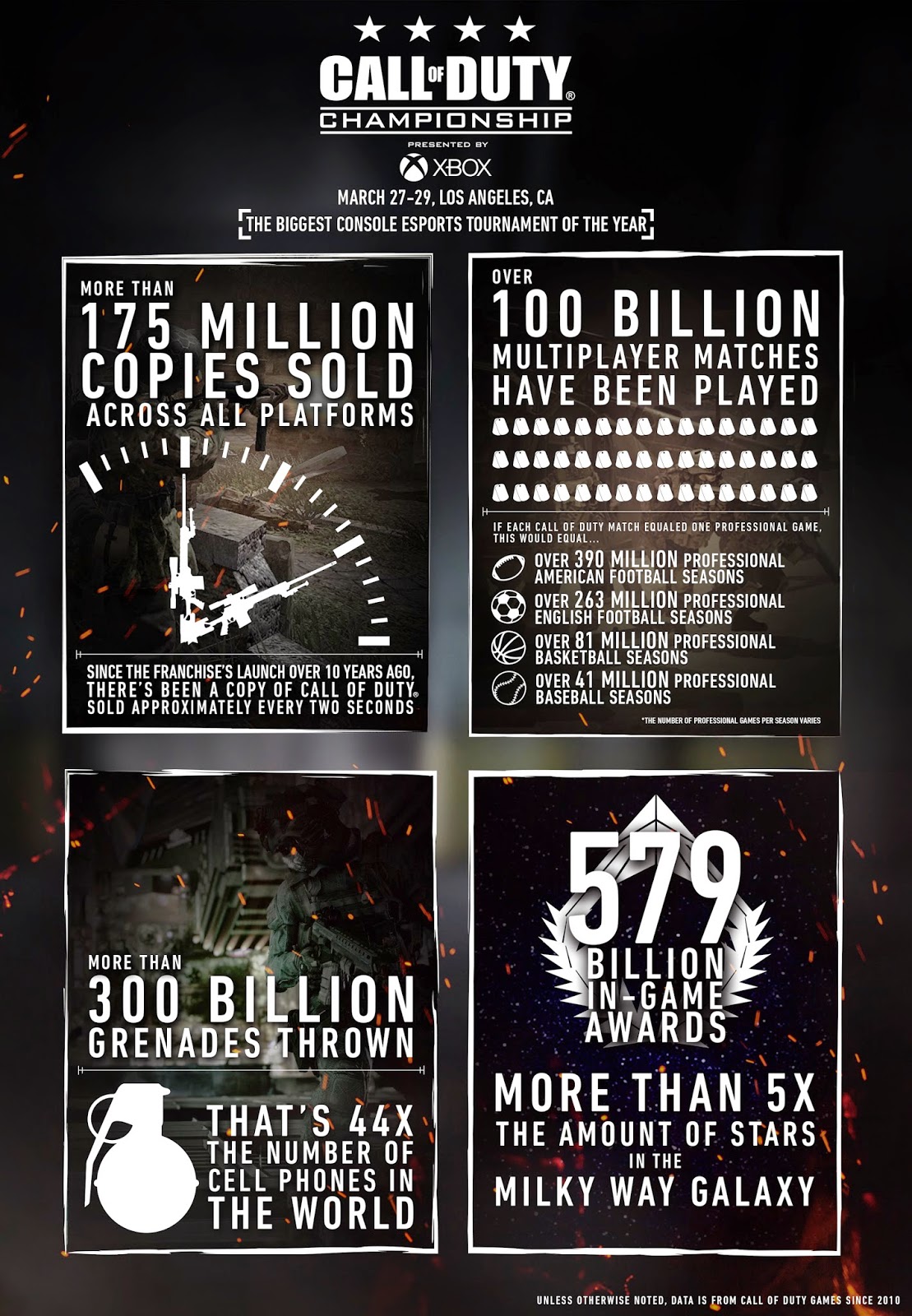 CALL OF DUTY®
CHAMPIONSHIP
PRESENTED BY
XBOX
MARCH 27-29, LOS ANGELES, CA
THE BIGGEST CONSOLE ESPORTS TOURNAMENT OF THE YEAR

MORE THAN
175 MILLION COPIES SOLD
ACROSS ALL PLATFORMS

SINCE THE FRANCHISE'S LAUNCH OVER 10 YEARS AGO, THERE'S BEEN A COPY OF CALL OF DUTY® SOLD APPROXIMATELY EVERY TWO SECONDS

OVER
100 BILLION
MULTIPLAYER MATCHES HAVE BEEN PLAYED

IF EACH CALL OF DUTY MATCH EQUALED ONE PROFESSIONAL GAME, THIS WOULD EQUAL...
OVER 390 MILLION PROFESSIONAL AMERICAN FOOTBALL SEASONS
OVER 263 MILLION PROFESSIONAL ENGLISH FOOTBALL SEASONS
OVER 81 MILLION PROFESSIONAL BASKETBALL SEASONS
OVER 41 MILLION PROFESSIONAL BASEBALL SEASONS
*THE NUMBER OF PROFESSIONAL GAMES PER SEASON VARIES

MORE THAN
300 BILLION
GRENADES THROWN

THAT'S 44X THE NUMBER OF CELL PHONES IN THE WORLD

579
BILLION IN-GAME AWARDS

MORE THAN 5X
THE AMOUNT OF STARS
IN THE
MILKY WAY GALAXY

UNLESS OTHERWISE NOTED, DATA IS FROM CALL OF DUTY GAMES SINCE 2010