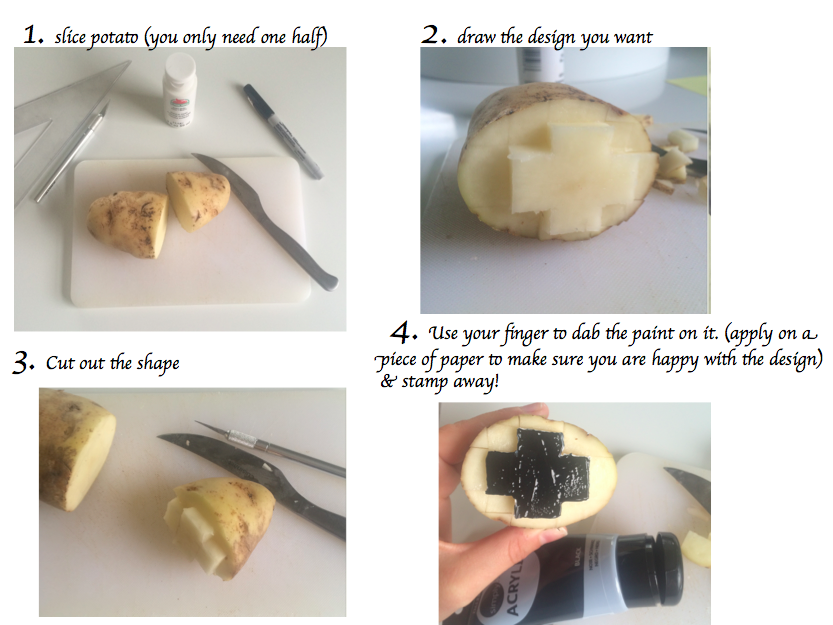 1. slice potato (you only need one half)

2. draw the design you want

3. Cut out the shape

4. Use your finger to dab the paint on it. (apply on a piece of paper to make sure you are happy with the design) & stamp away!

ACRYL