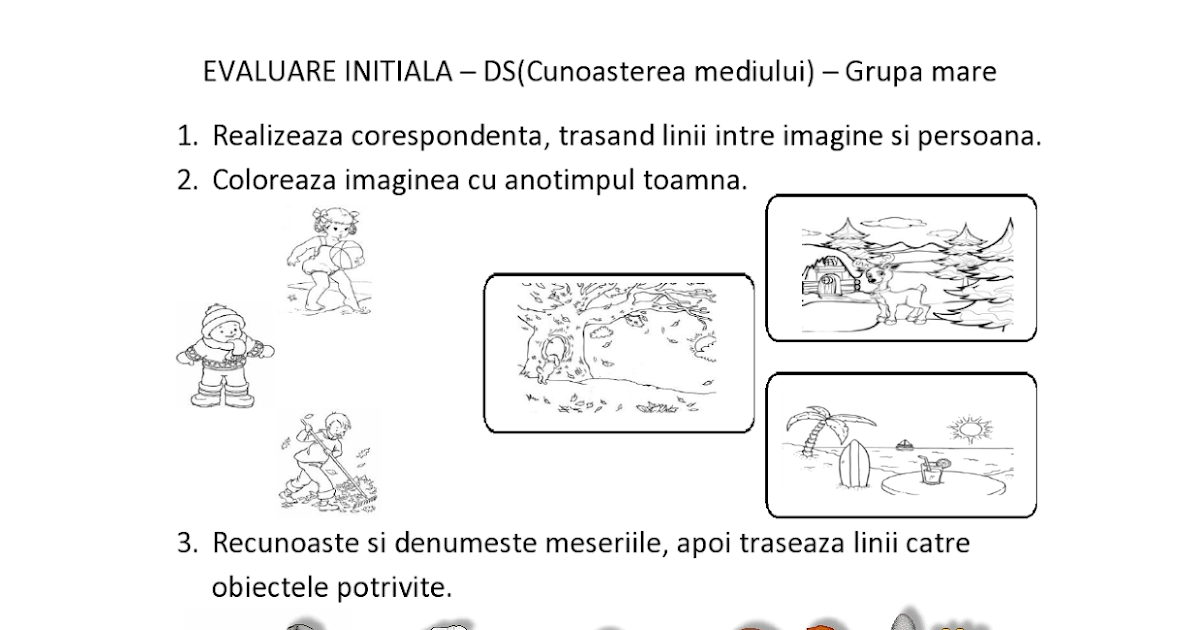 EVALUARE INITIALA – DS(Cunoasterea mediului) – Grupa mare

1. Realizeaza corespondenta, trasand linii intre imagine si persoana.
2. Coloreaza imaginea cu anotimpul toamna.

3. Recunoaste si denumeste meseriile, apoi traseaza linii catre obiectele potrivite.