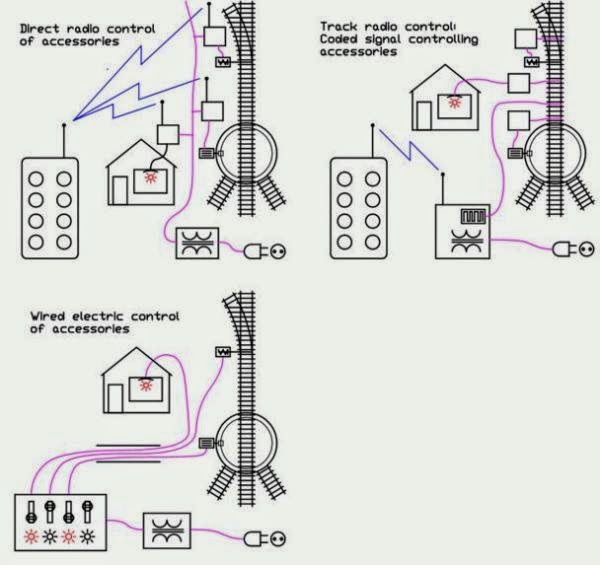 Direct radio control of accessories

Track radio control:
Coded signal controlling accessories

Wired electric control of accessories