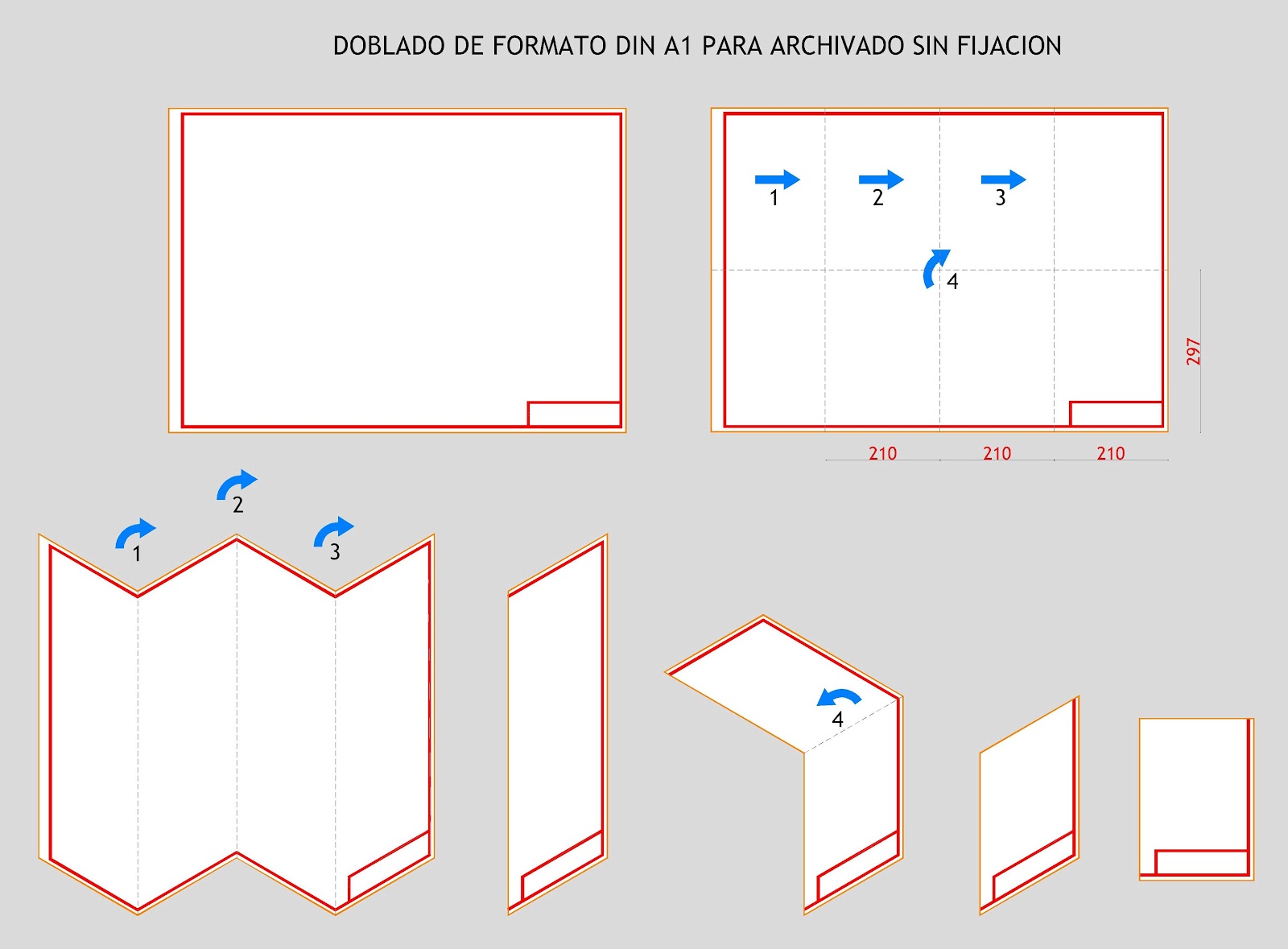 DOBLADO DE FORMATO DIN A1 PARA ARCHIVADO SIN FIJACION

1
2
3
4

297

210
210
210

1
2
3

4