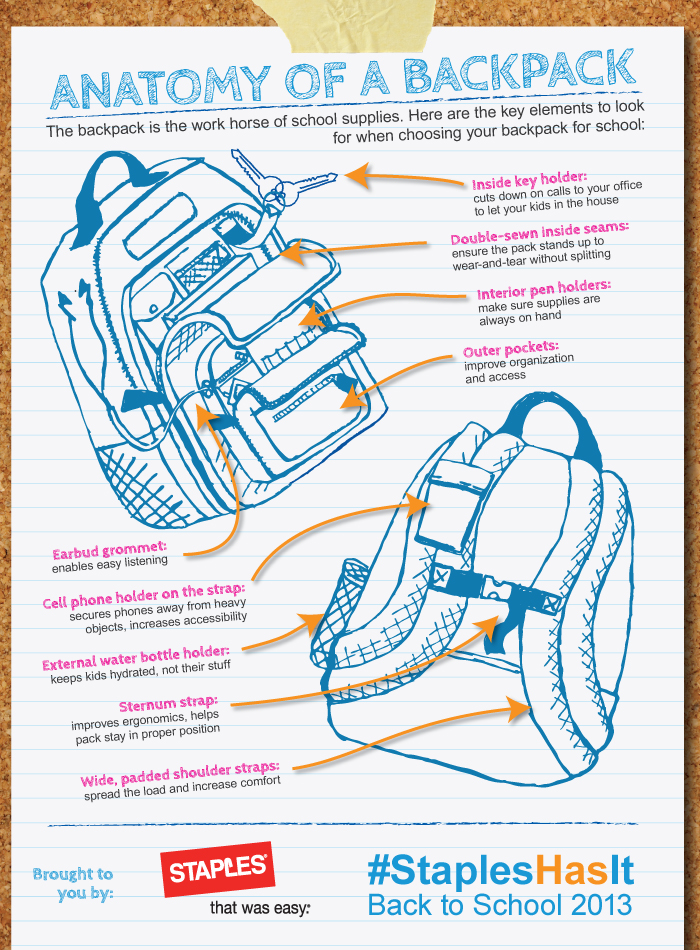 ANATOMY OF A BACKPACK

The backpack is the work horse of school supplies. Here are the key elements to look for when choosing your backpack for school:

Inside key holder: cuts down on calls to your office to let your kids in the house

Double-sewn inside seams: ensure the pack stands up to wear-and-tear without splitting

Interior pen holders: make sure supplies are always on hand

Outer pockets: improve organization and access

Earbud grommet: enables easy listening

Cell phone holder on the strap: secures phones away from heavy objects, increases accessibility

External water bottle holder: keeps kids hydrated, not their stuff

Sternum strap: improves ergonomics, helps pack stay in proper position

Wide, padded shoulder straps: spread the load and increase comfort

Brought to you by:

STAPLES

that was easy:

#StaplesHasIt
Back to School 2013