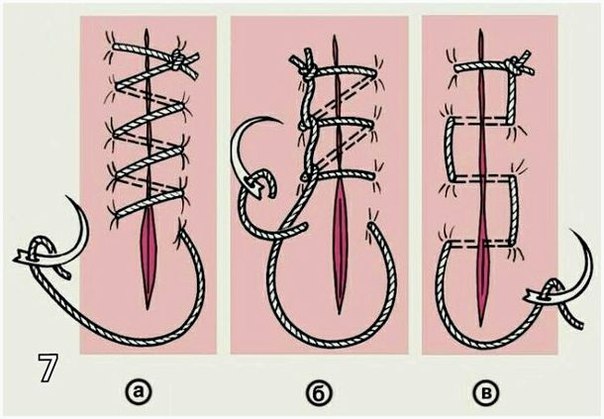 7

а

б

в