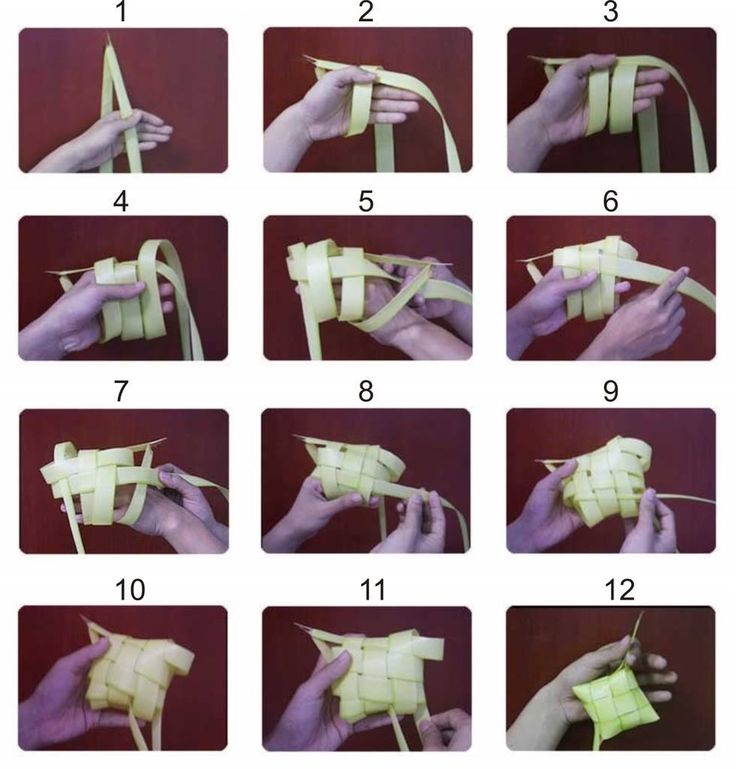 1
2
3
4
5
6
7
8
9
10
11
12