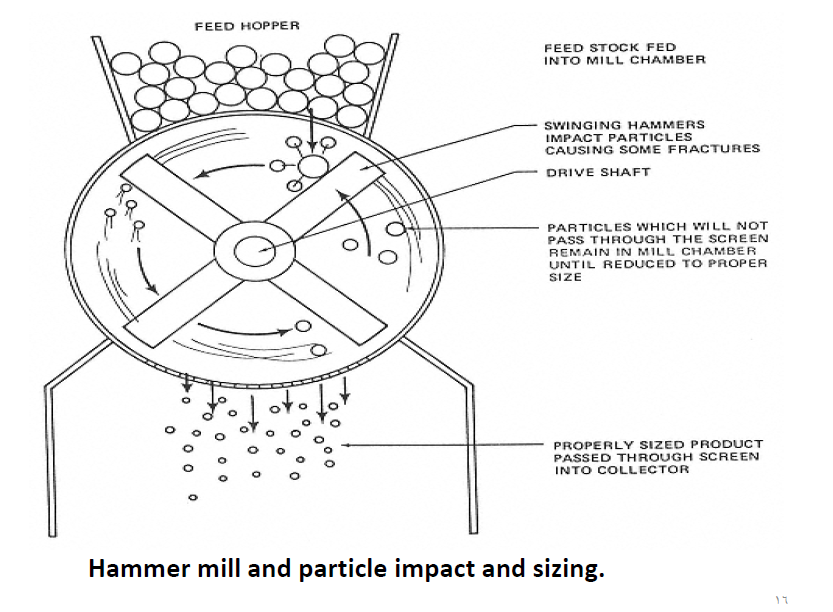 FEED HOPPER

FEED STOCK FED INTO MILL CHAMBER

SWINGING HAMMERS IMPACT PARTICLES CAUSING SOME FRACTURES

DRIVE SHAFT

PARTICLES WHICH WILL NOT PASS THROUGH THE SCREEN REMAIN IN MILL CHAMBER UNTIL REDUCED TO PROPER SIZE

PROPERLY SIZED PRODUCT PASSED THROUGH SCREEN INTO COLLECTOR

Hammer mill and particle impact and sizing.

١٦