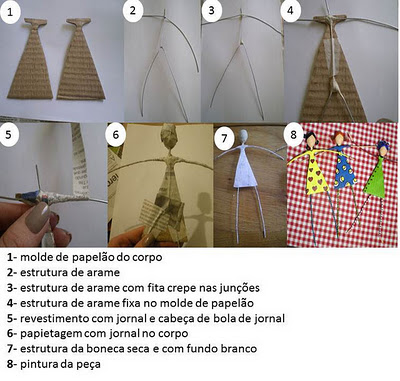 1
2
3
4
5
6
7
8

1- molde de papelão do corpo
2- estrutura de arame
3- estrutura de arame com fita crepe nas junções
4- estrutura de arame fixa no molde de papelão
5- revestimento com jornal e cabeça de bola de jornal
6- papietagem com jornal no corpo
7- estrutura da boneca seca e com fundo branco
8- pintura da peça